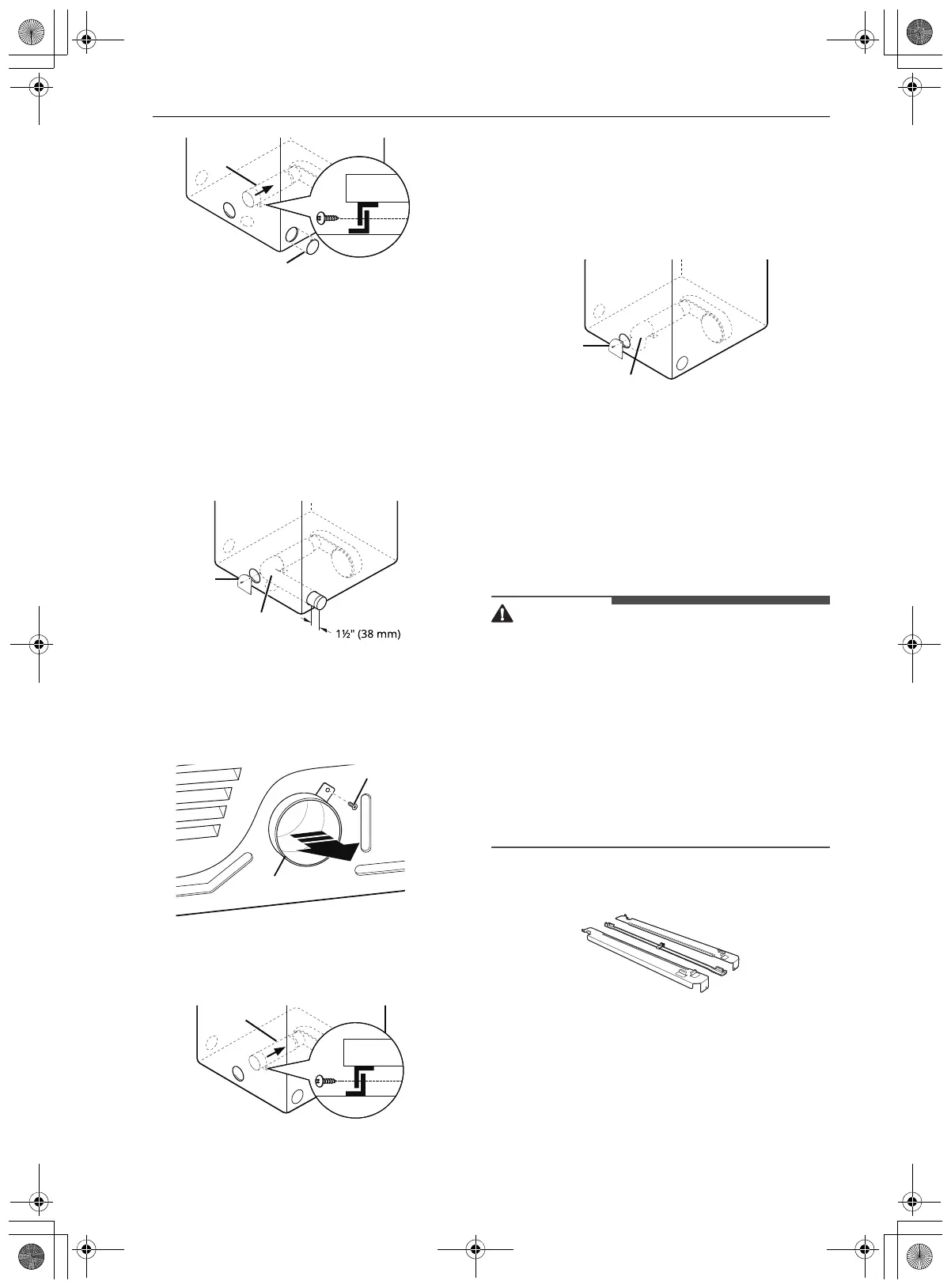 1½" (38 mm)