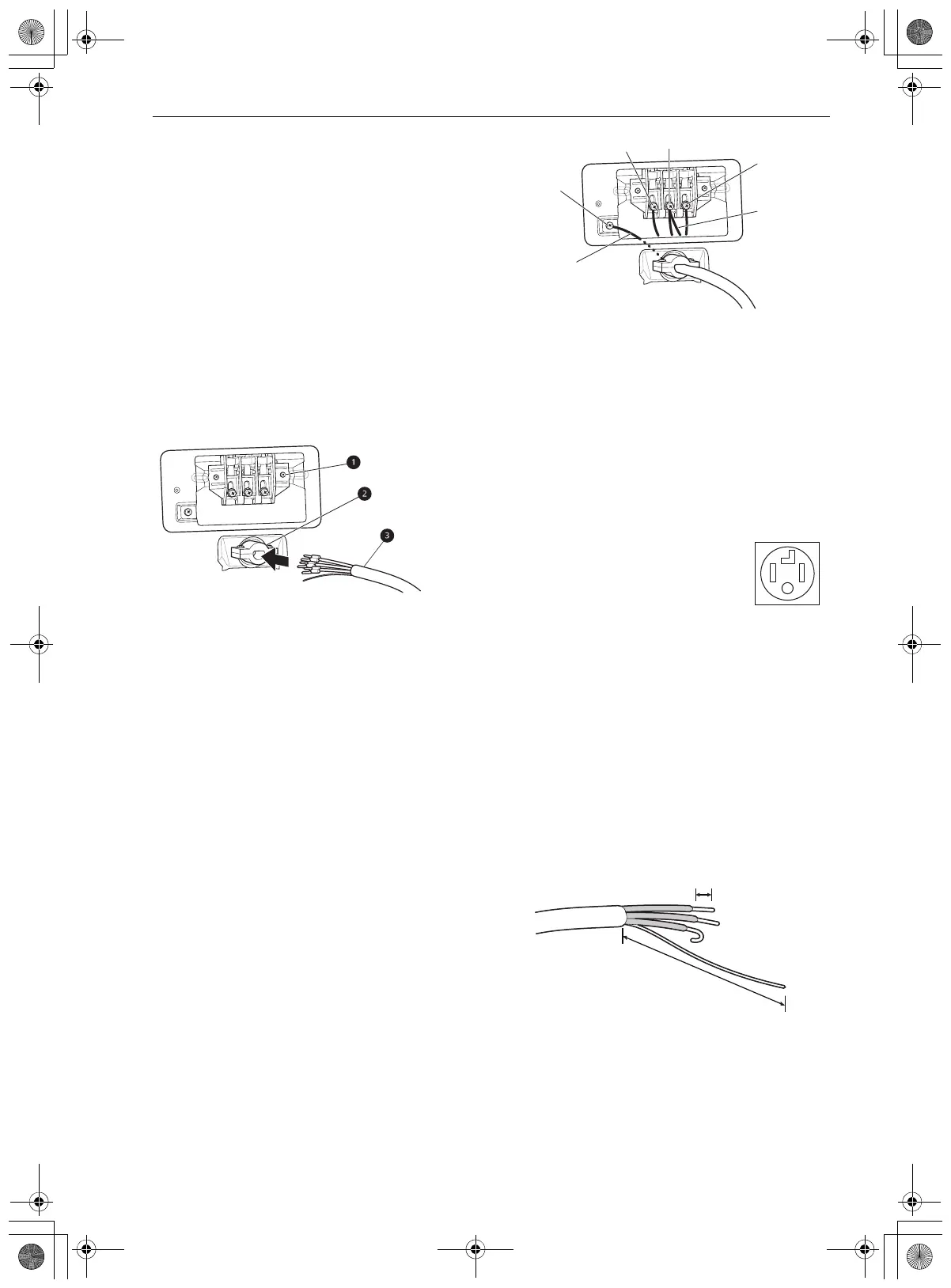 1

2

3