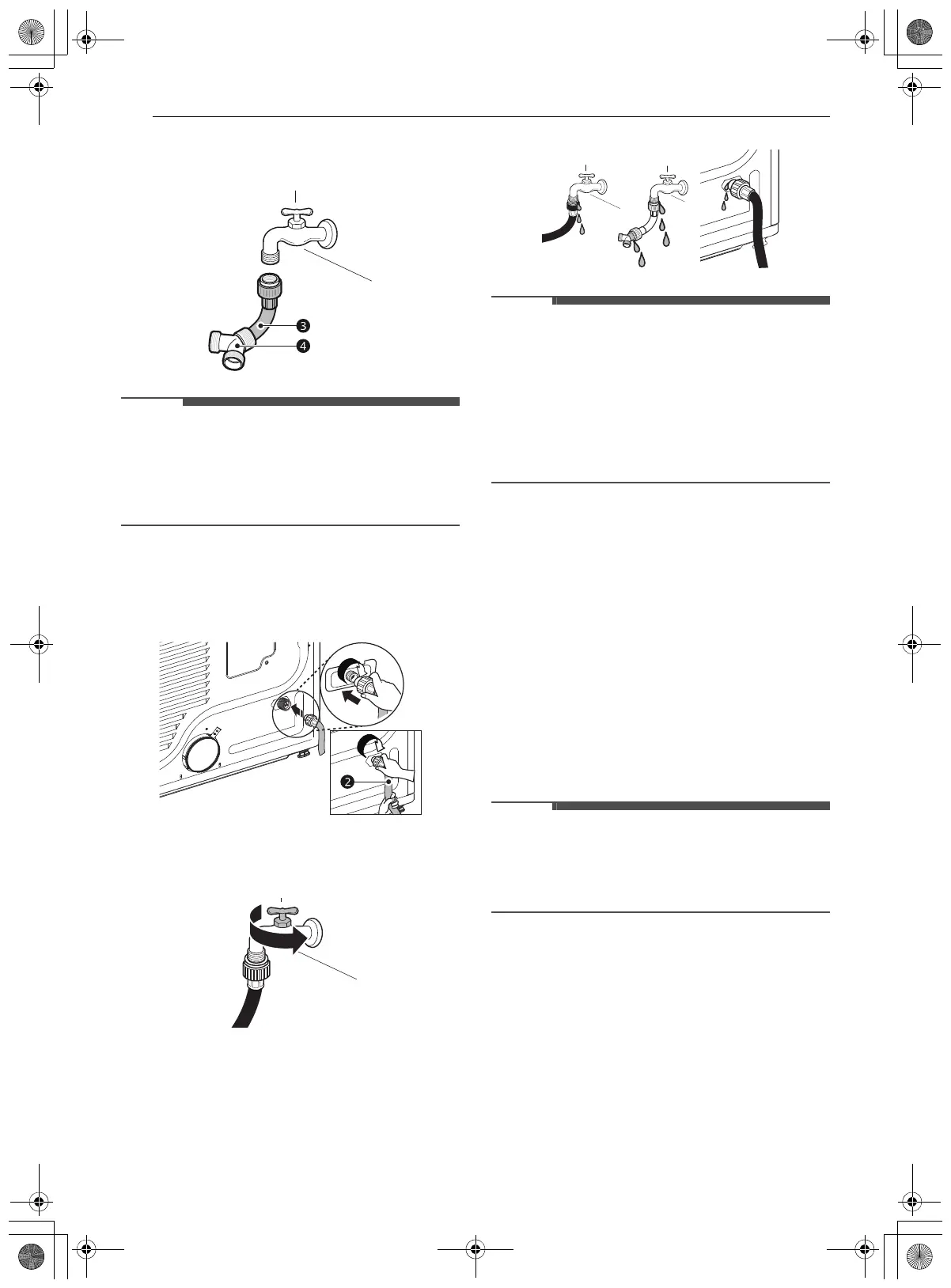 3

4

2