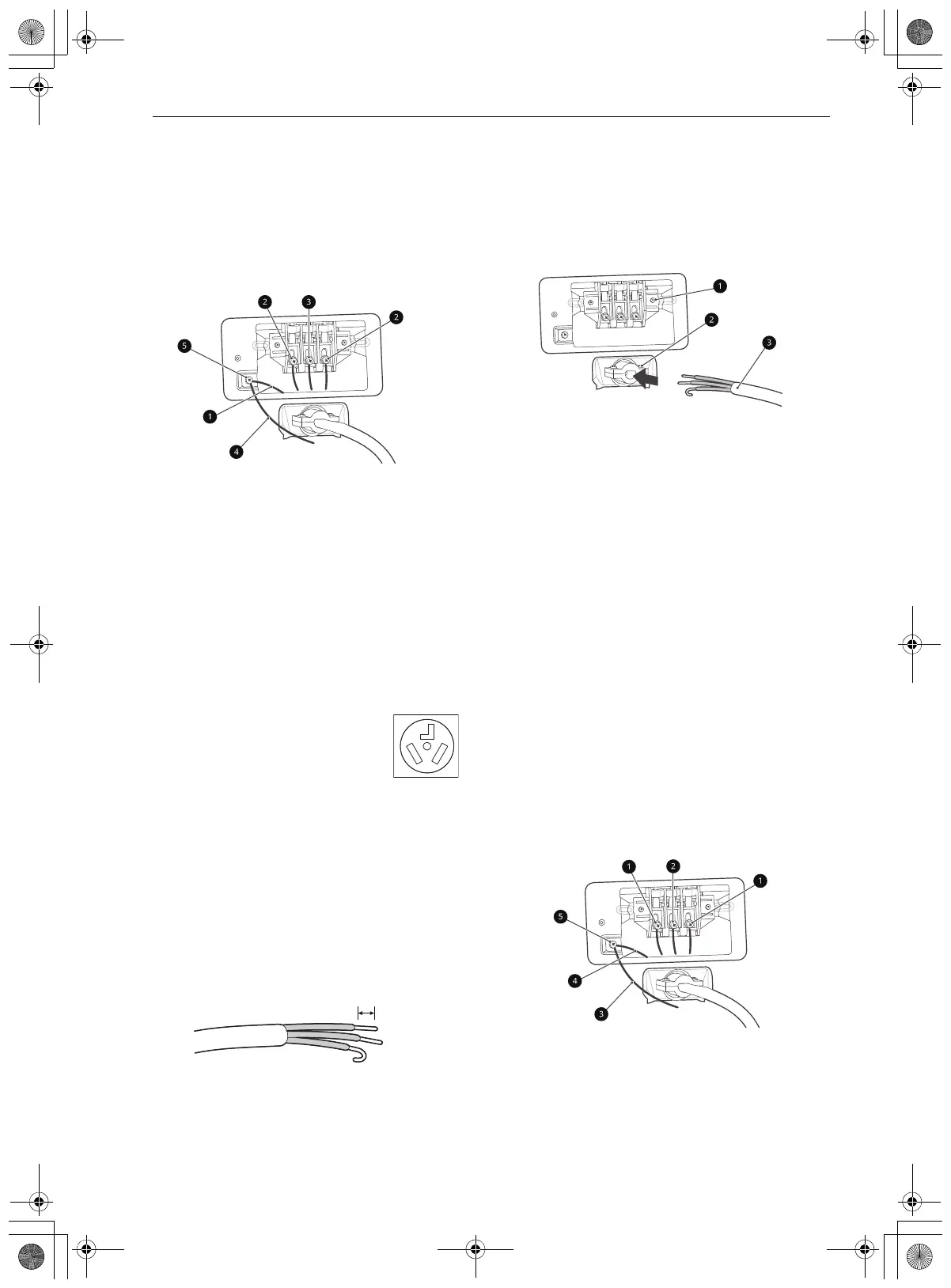 2
3
2
5
1
4

1
2
3

1
2
1
5
4
3