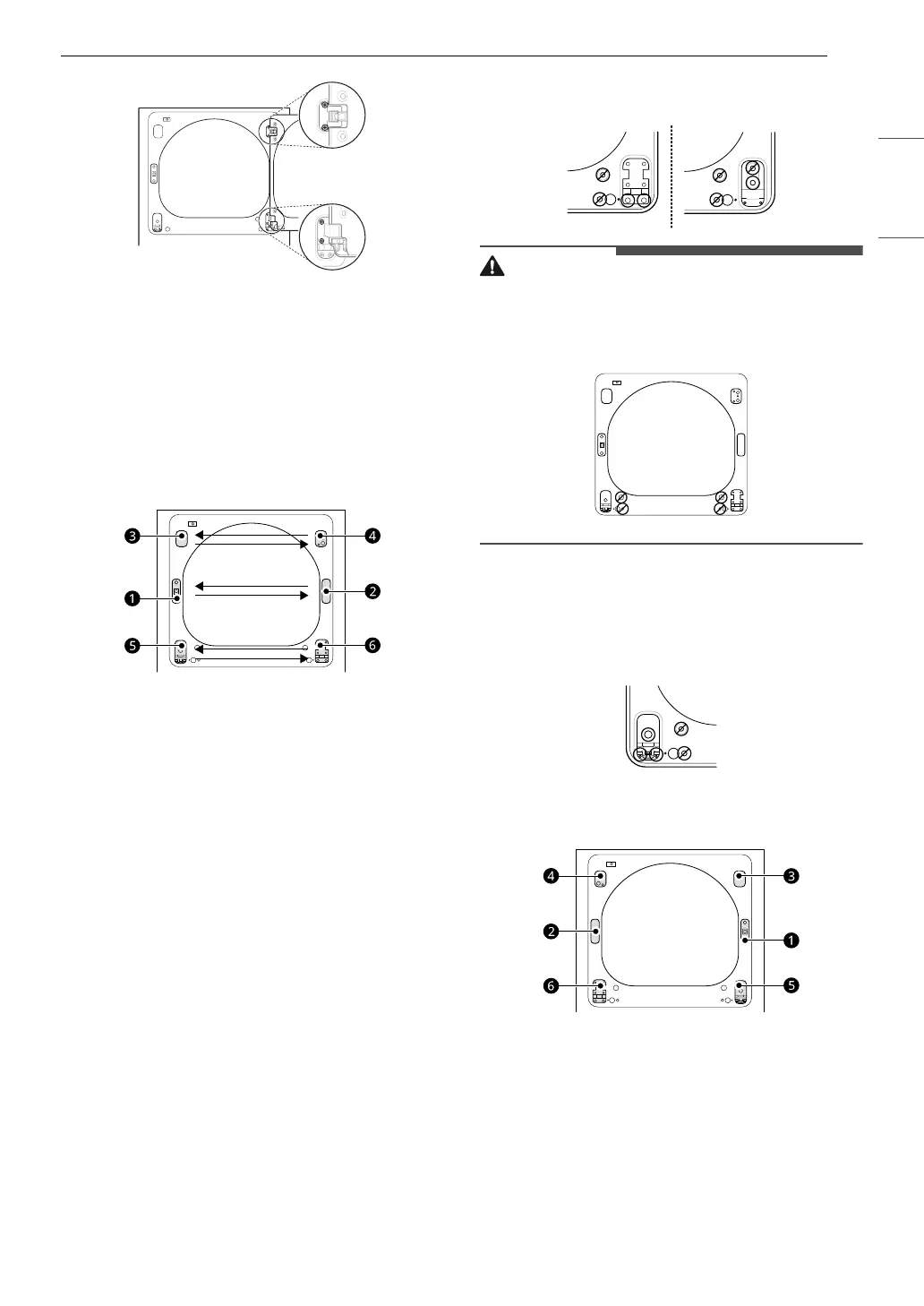 3

4

1

2

5

6

4

3

2

1

6

5