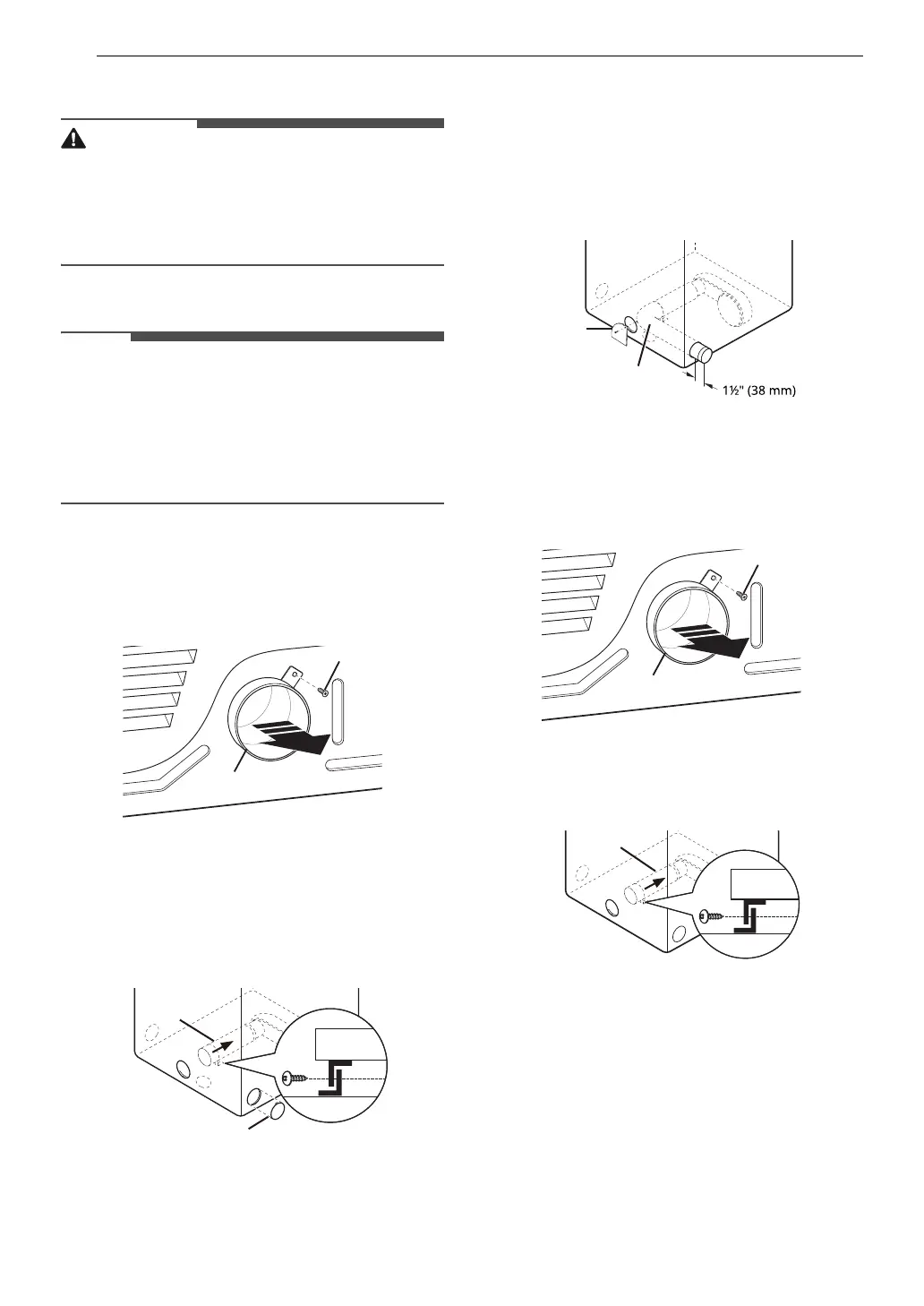 1½" (38 mm)