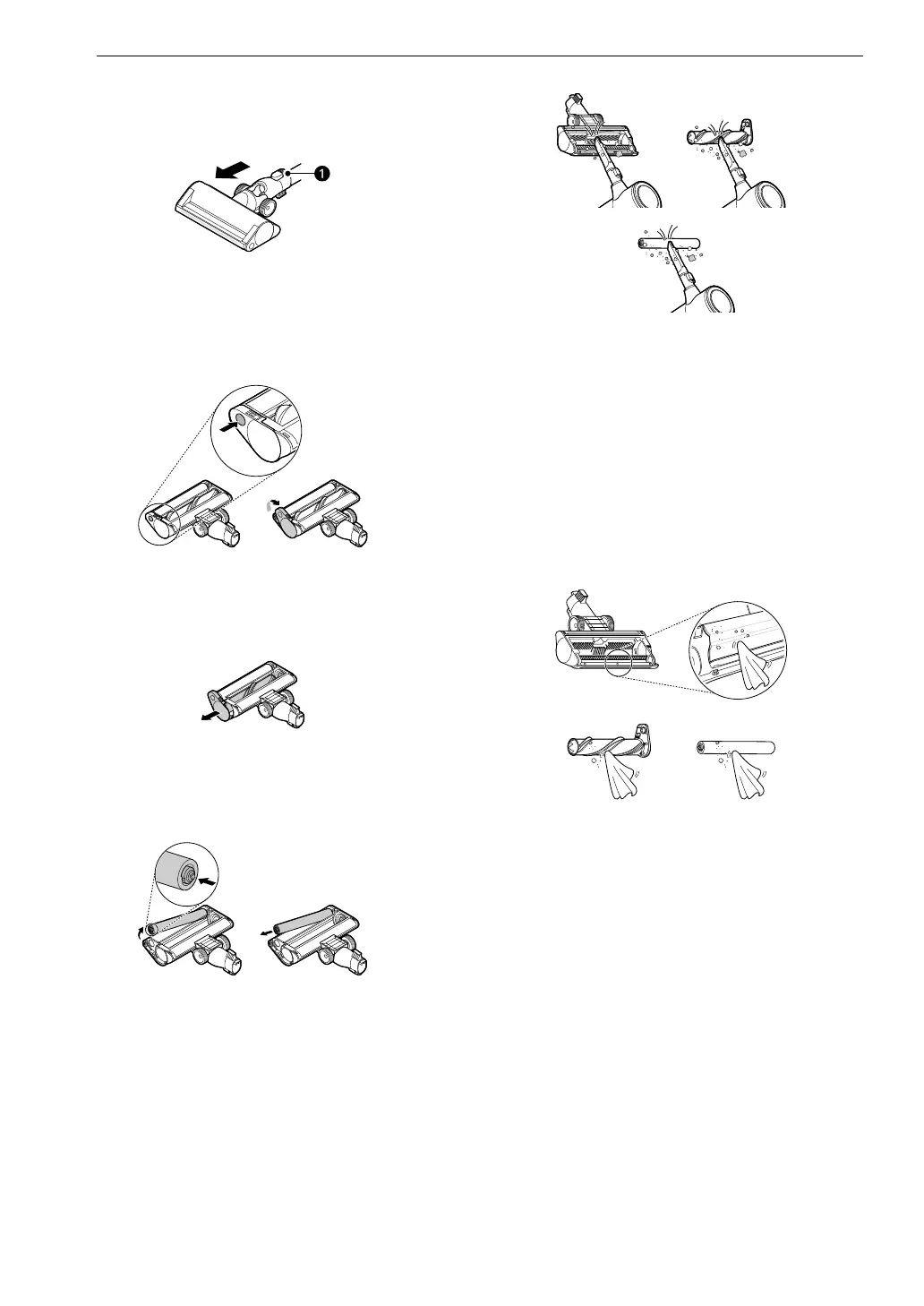 1