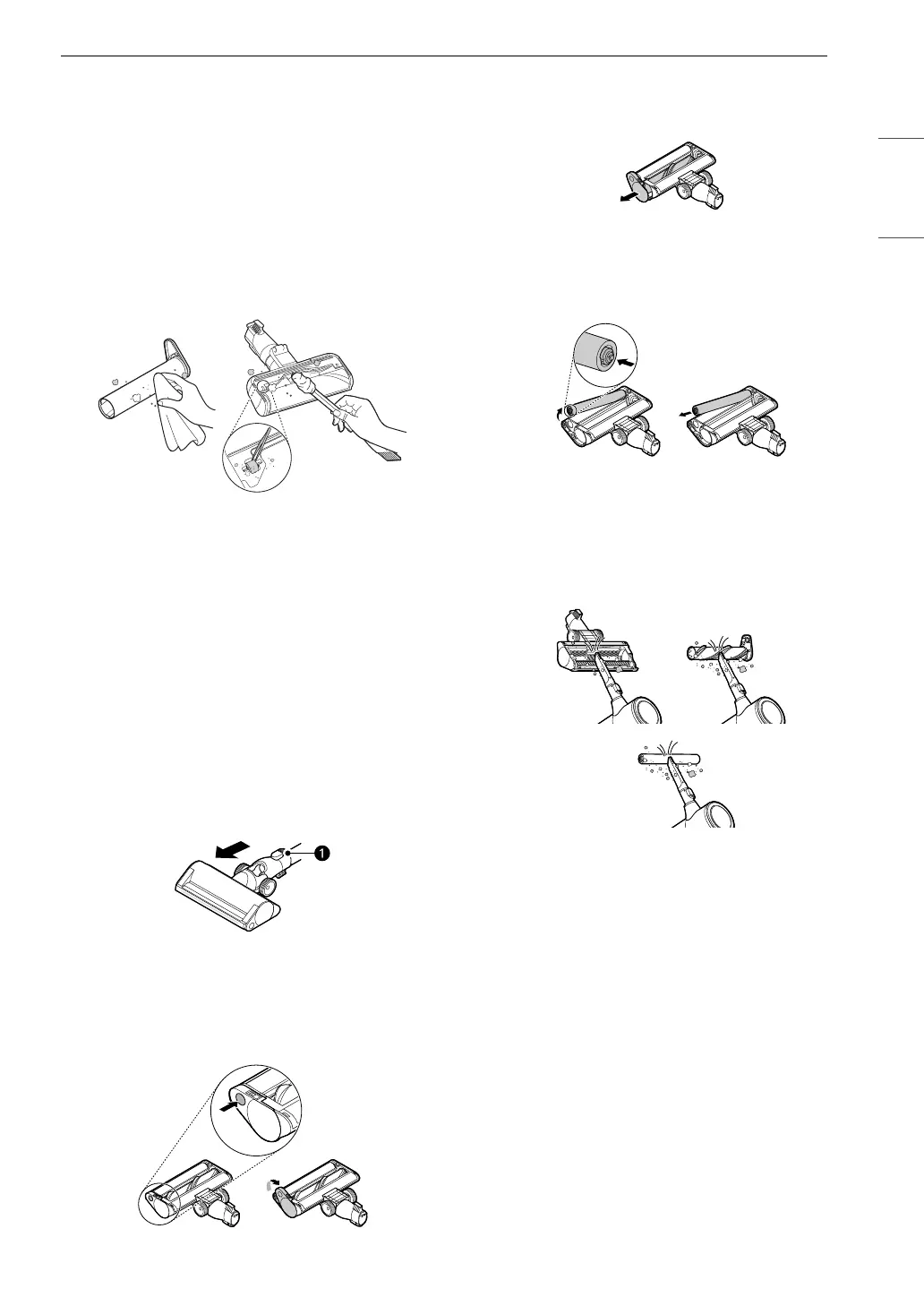 1