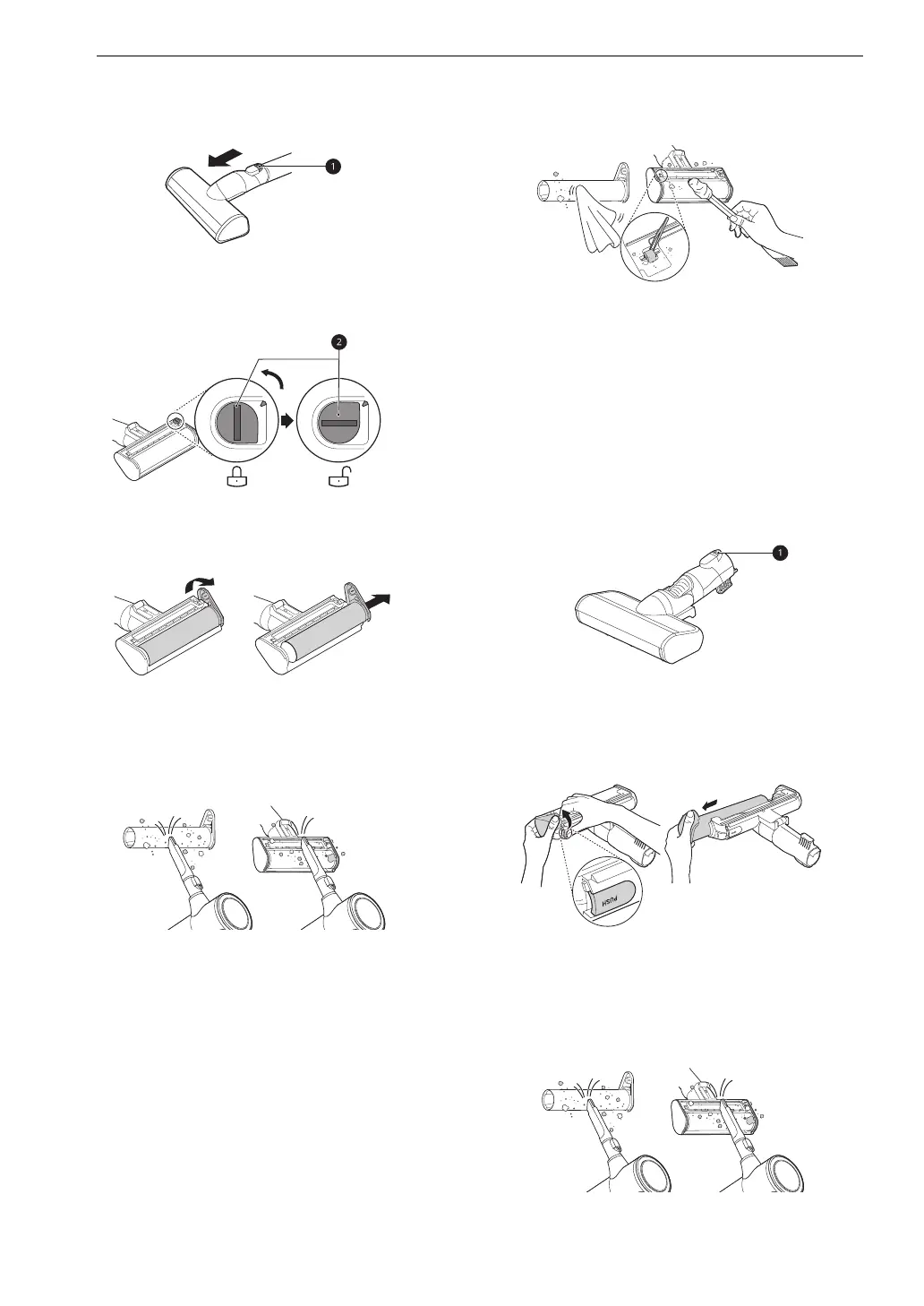 1

2

1

PUSH