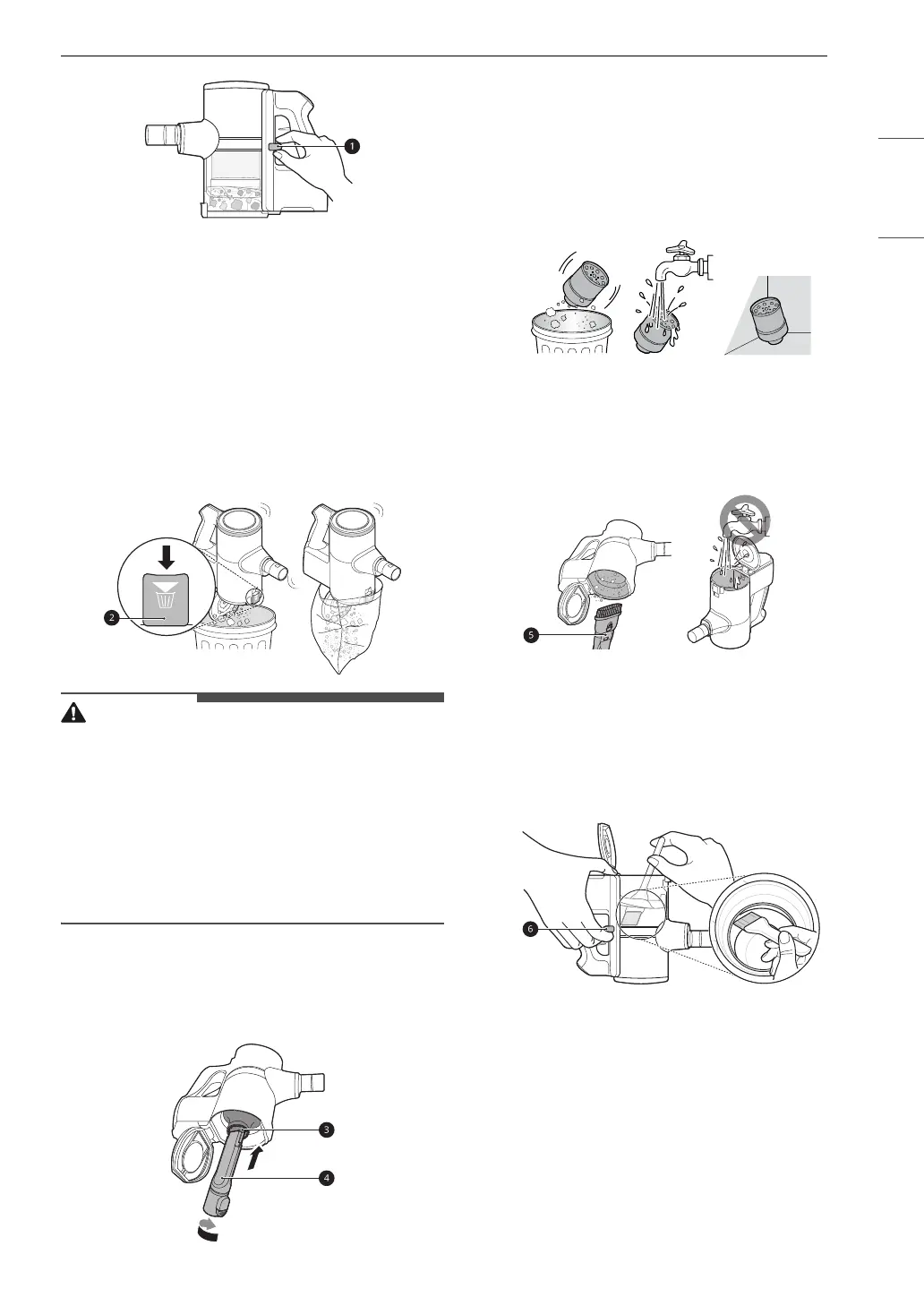 1

2

5

6

3

4