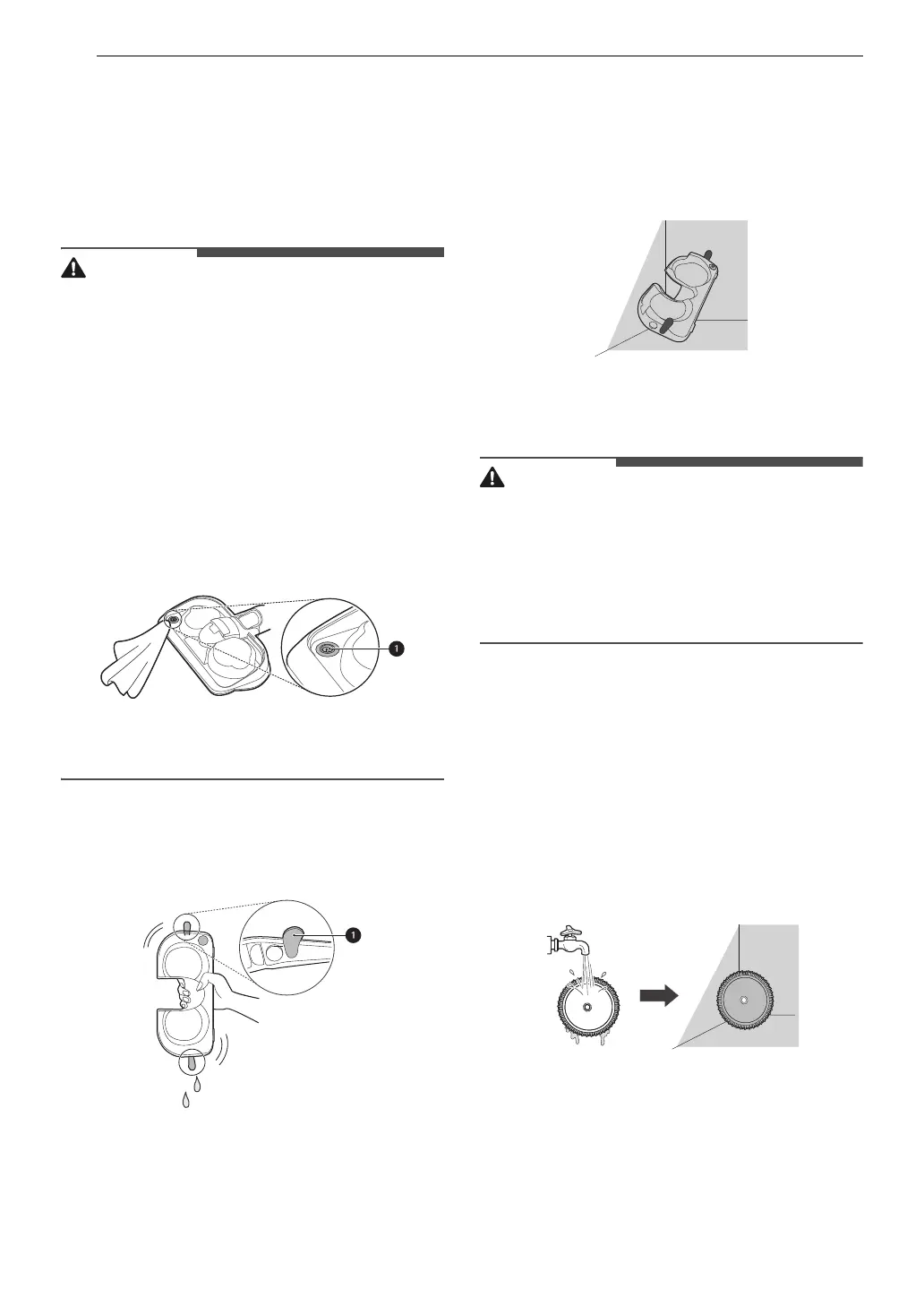 1

1