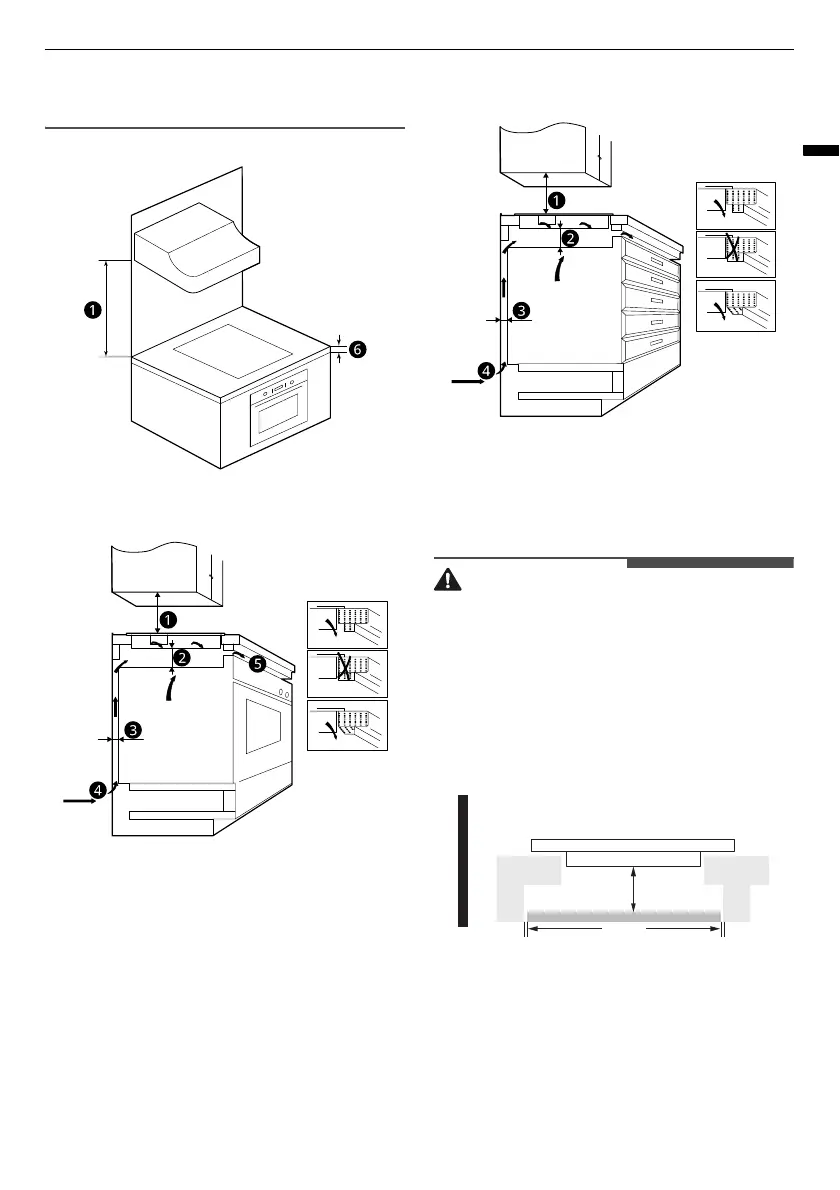 1

6

1

2

5

3

4

1

2

3

4