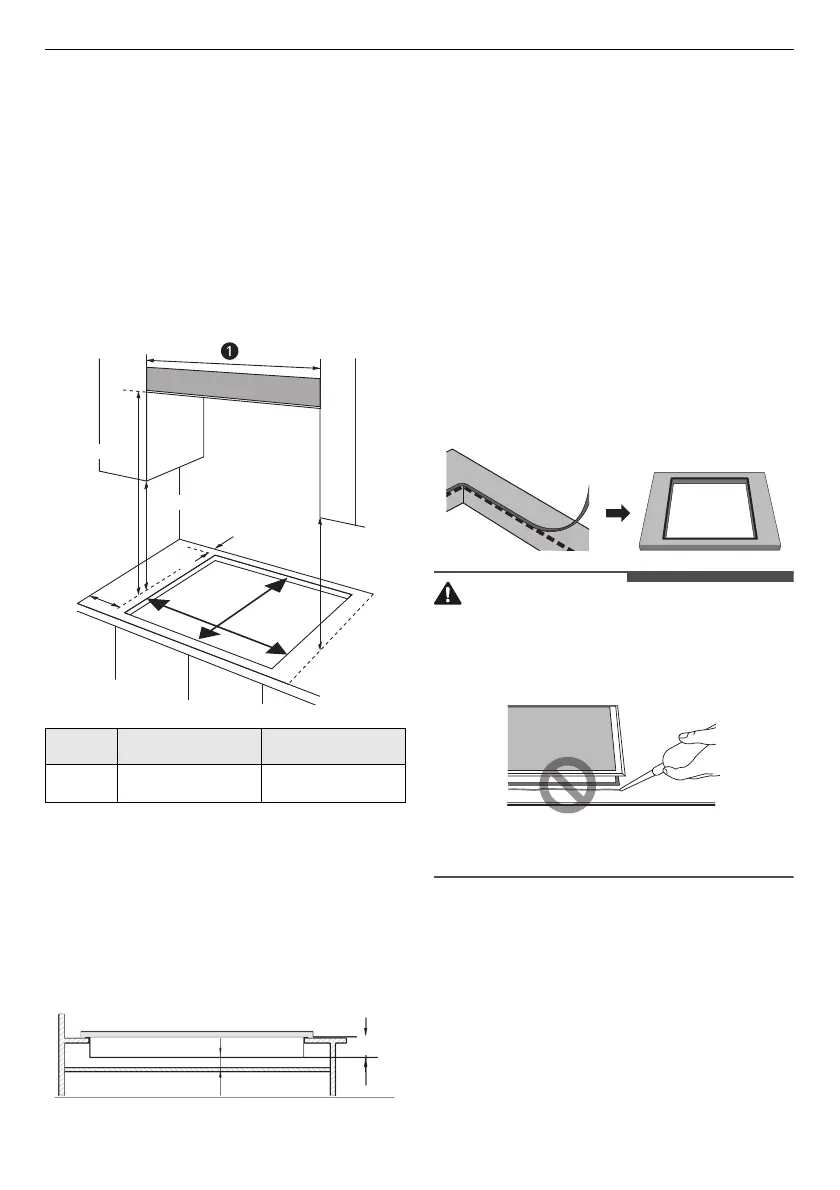 ❶