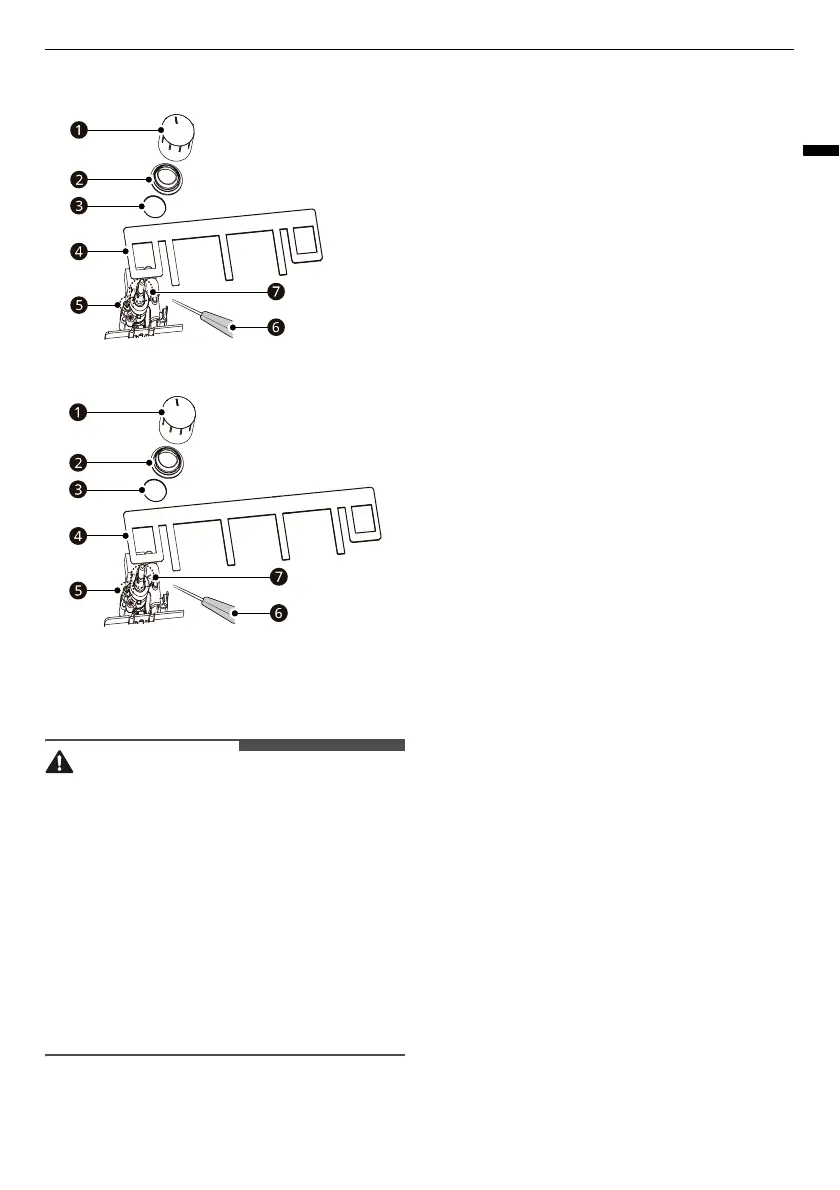 1
2
3
4
5
7
6

1
2
3
4
5
7
6