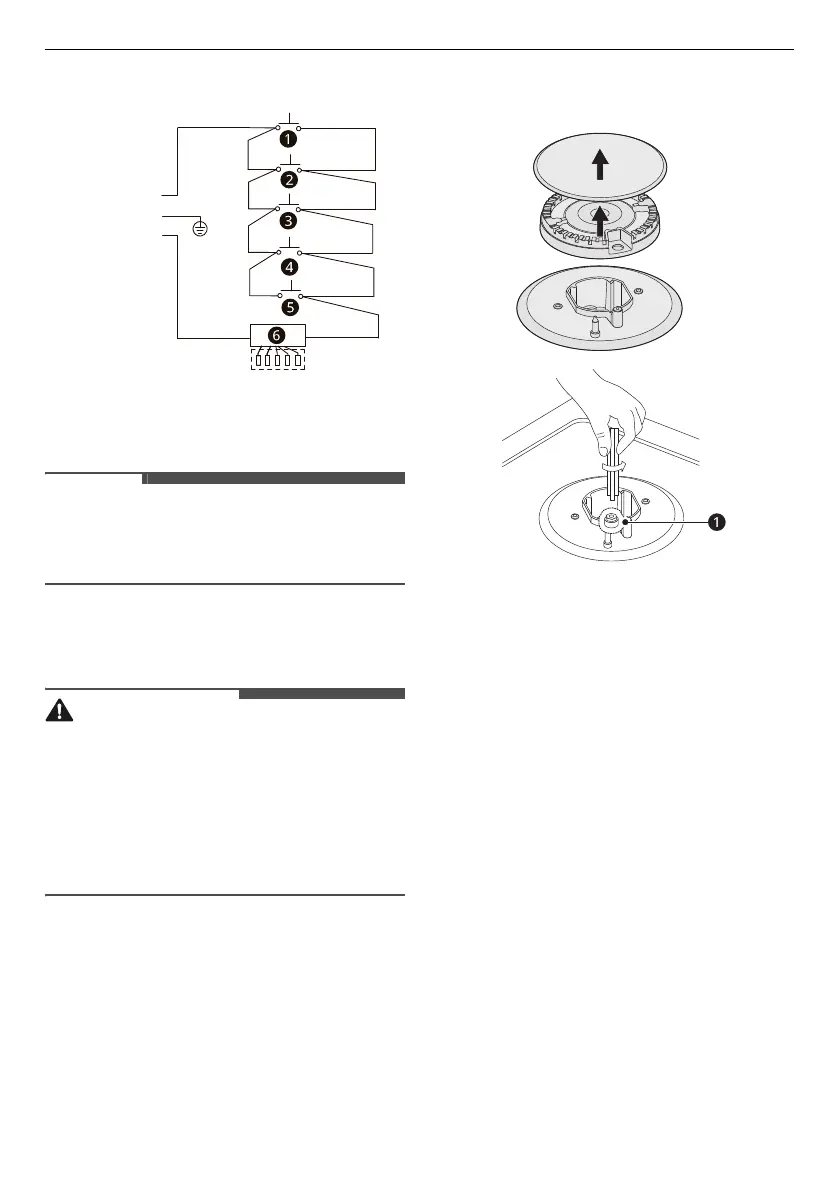 1
2
3
4
5
6

1