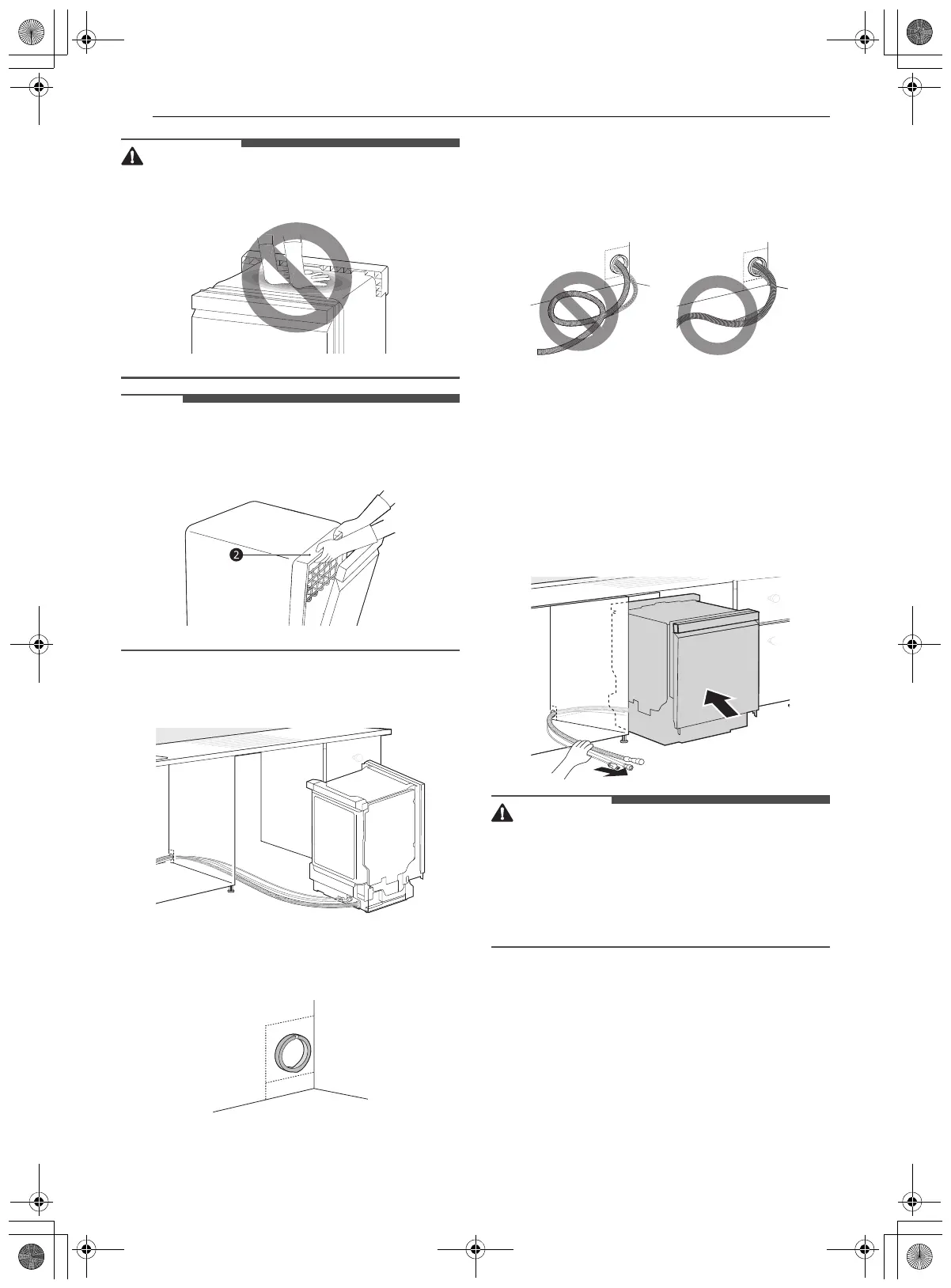 2