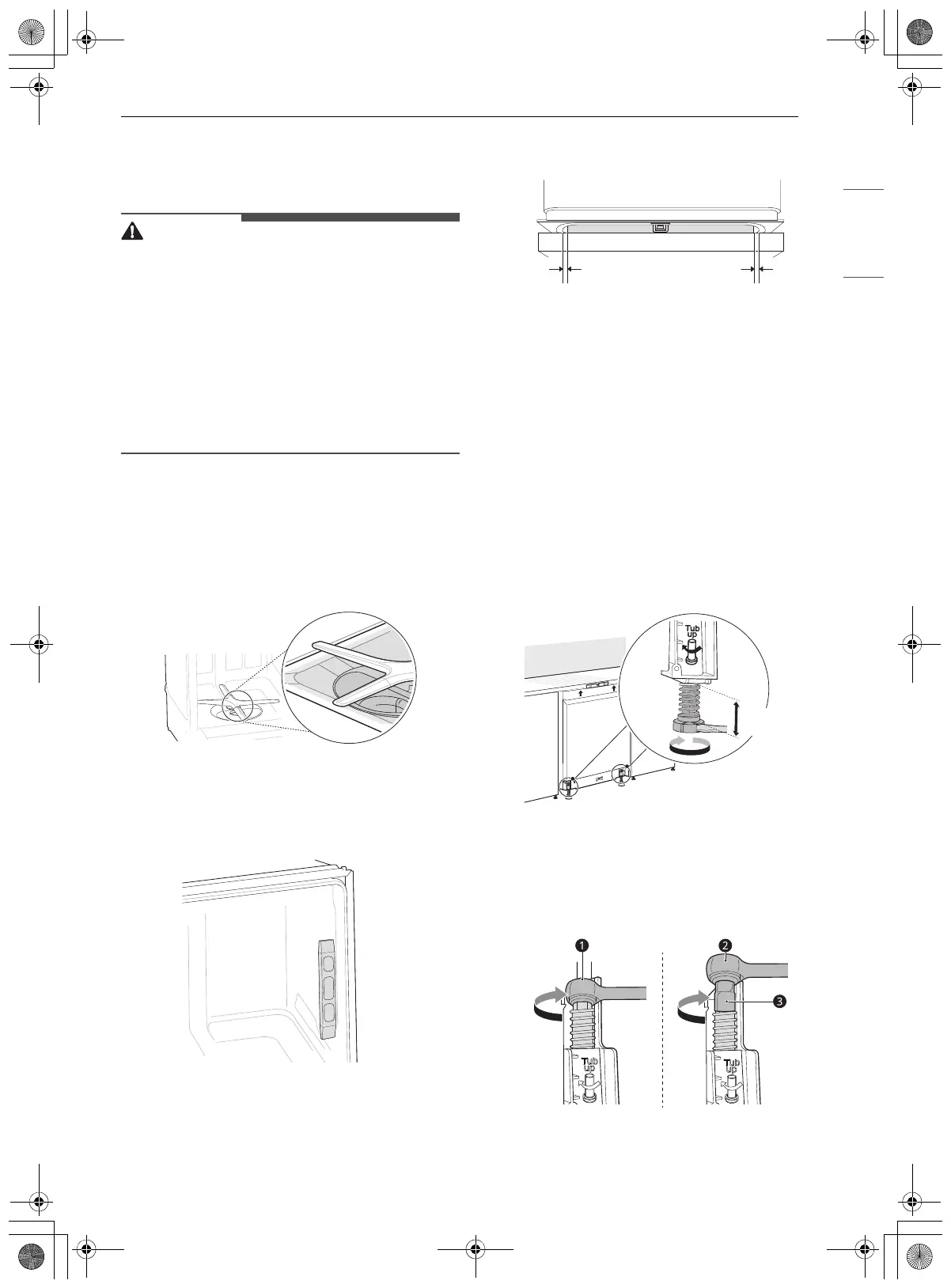 Tub up

Tub up

Tub up

1

2

3