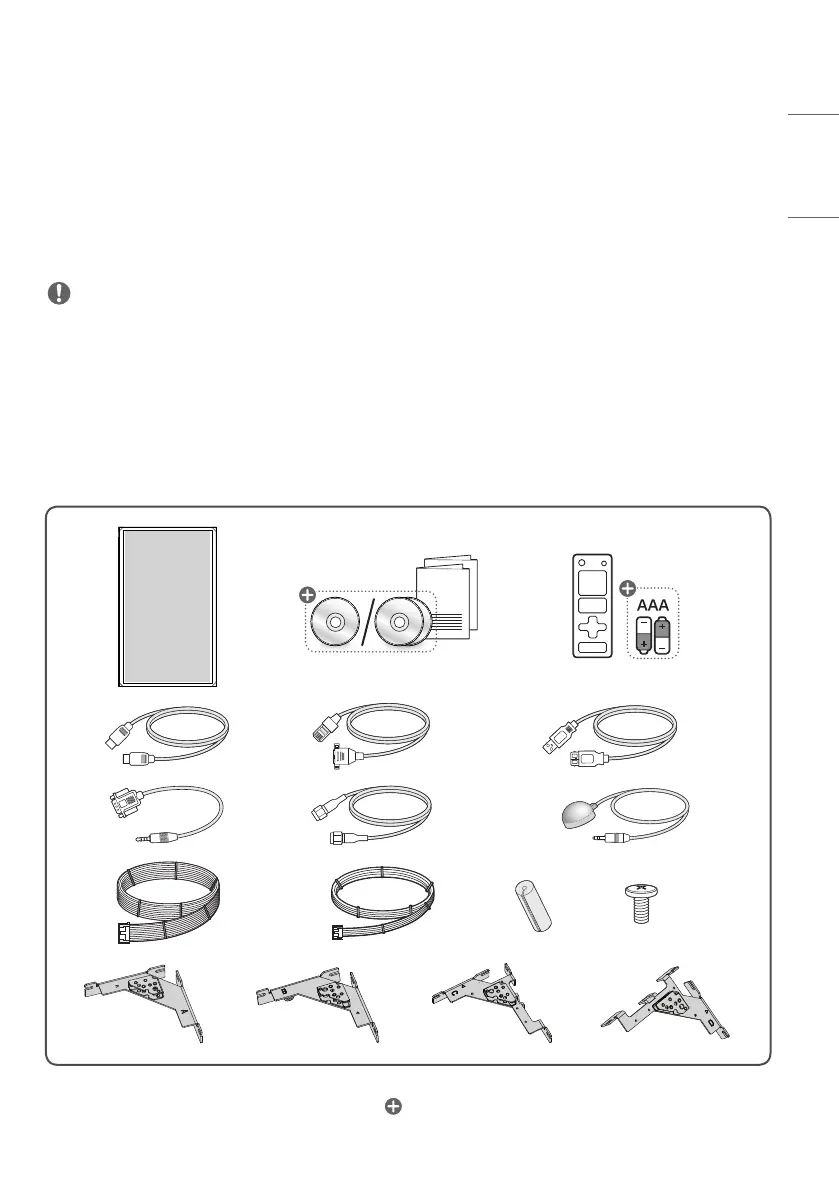 AAA