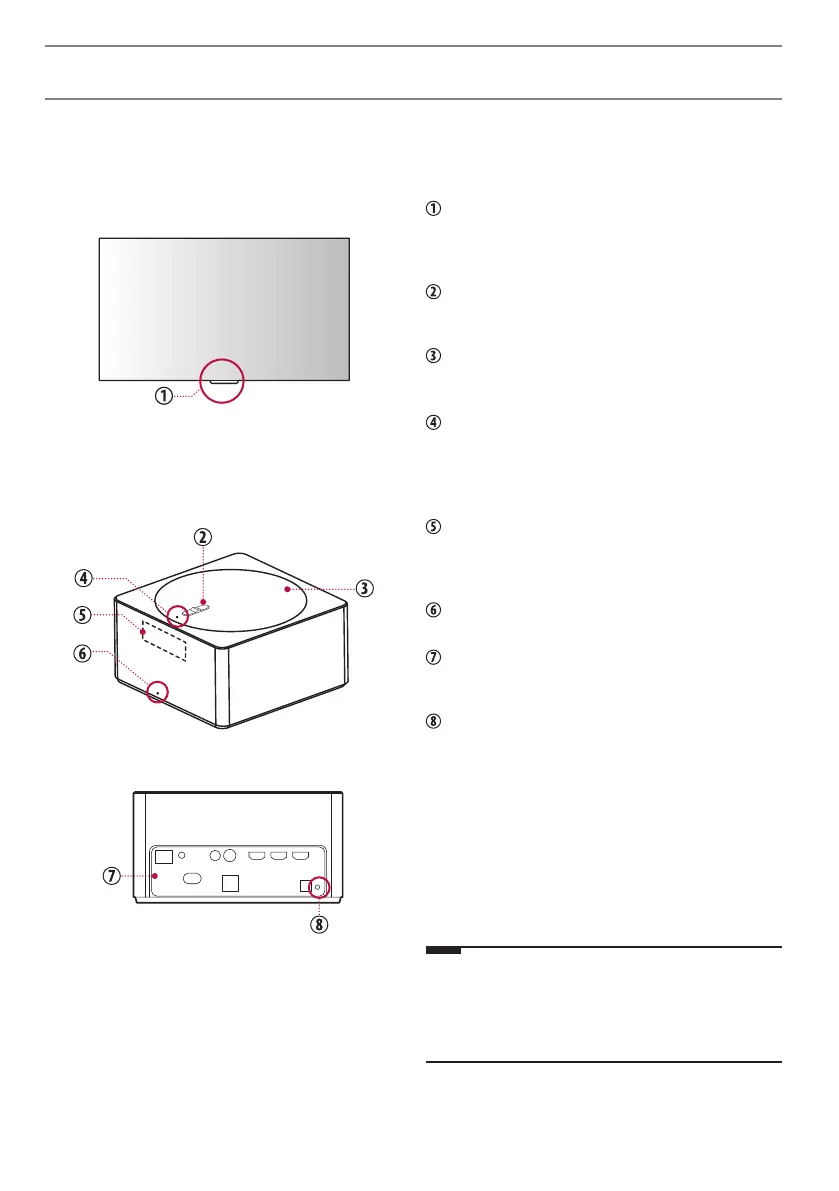 ①

②

③

④

⑤

⑥

⑦

⑧

①

②

③

④

⑤

⑥

⑦

⑧