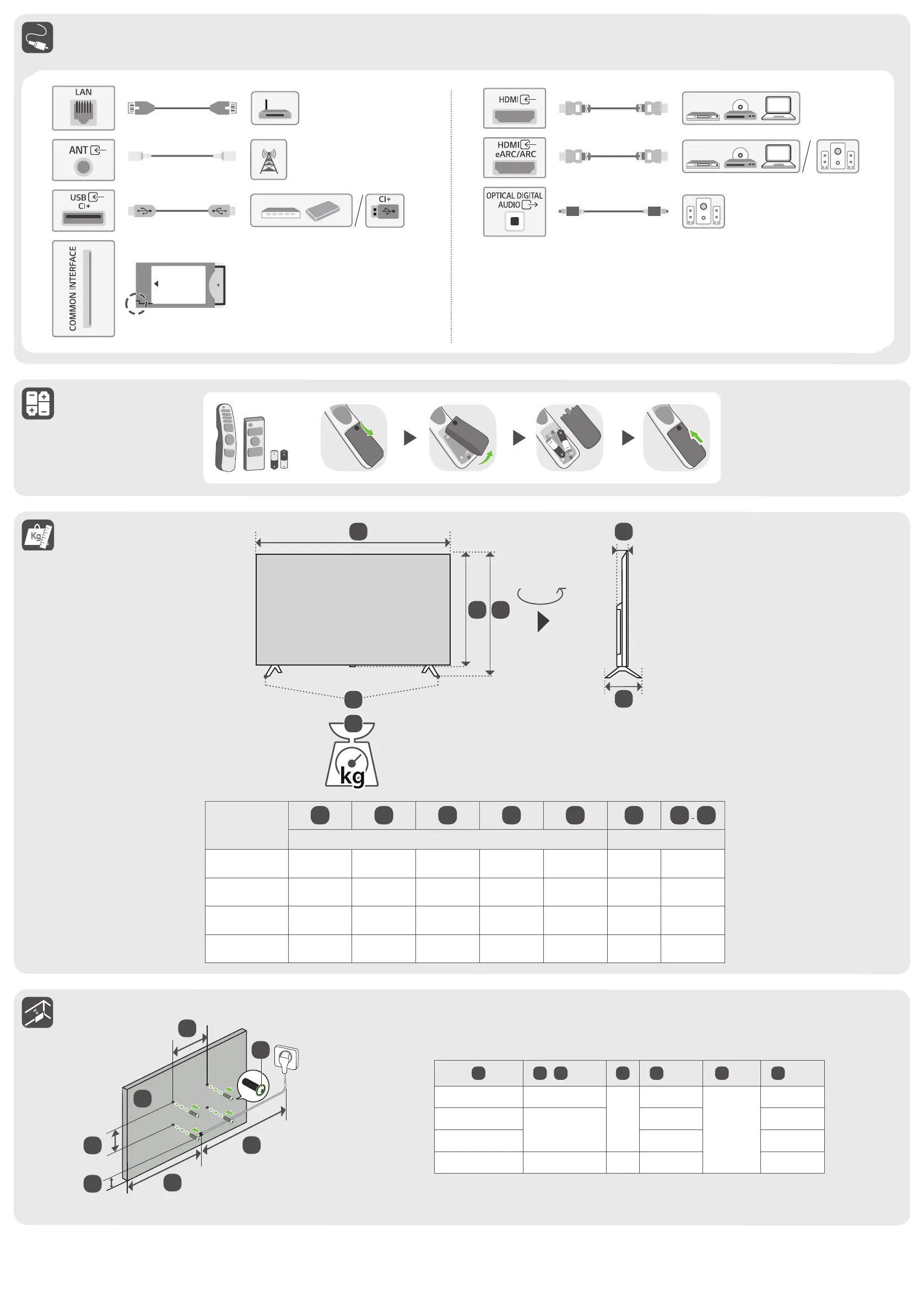 LAN

ANT

USB
CI+

CI+

COMMON INTERFACE

HDMI

HDMI
eARC/ARC

OPTICAL DIGITAL
AUDIO

Kg

kg