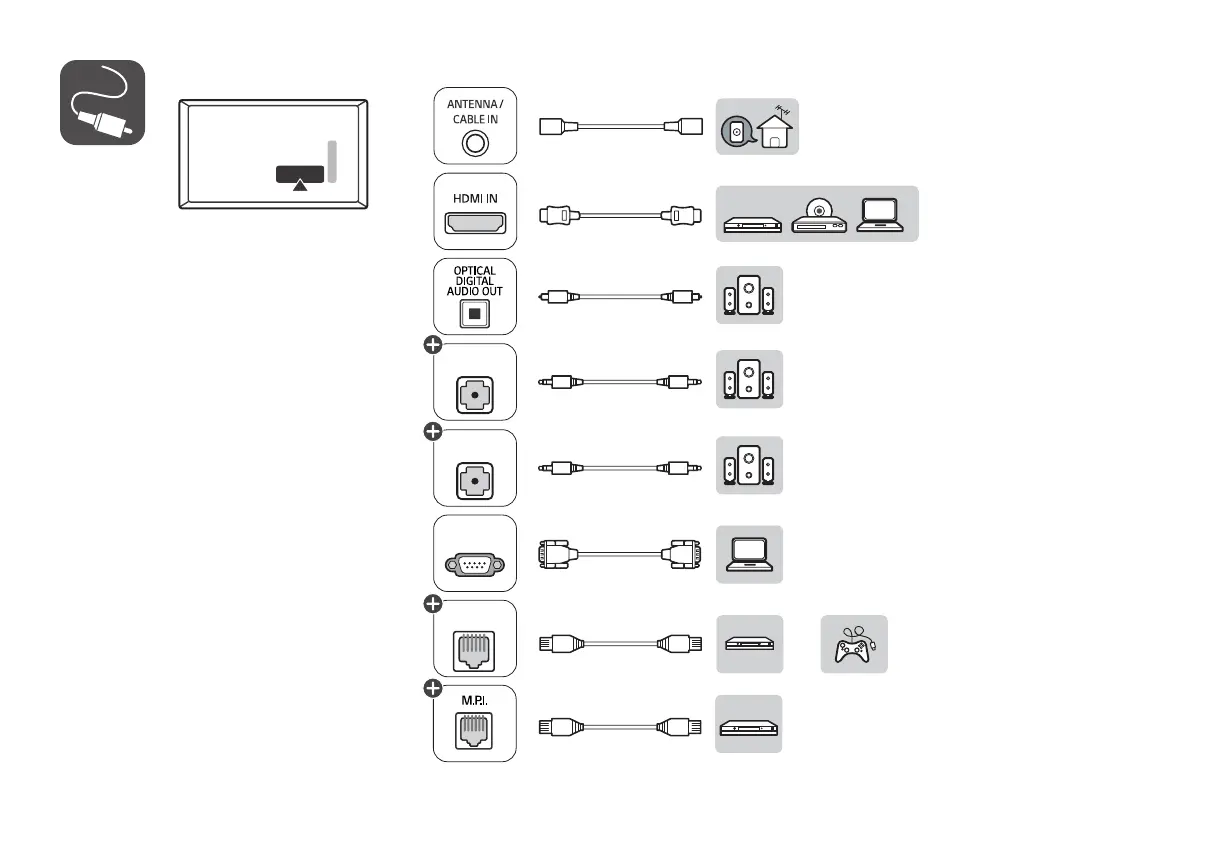 ANTENNA / CABLE IN

HDMI IN

OPTICAL DIGITAL AUDIO OUT

M.P.I.