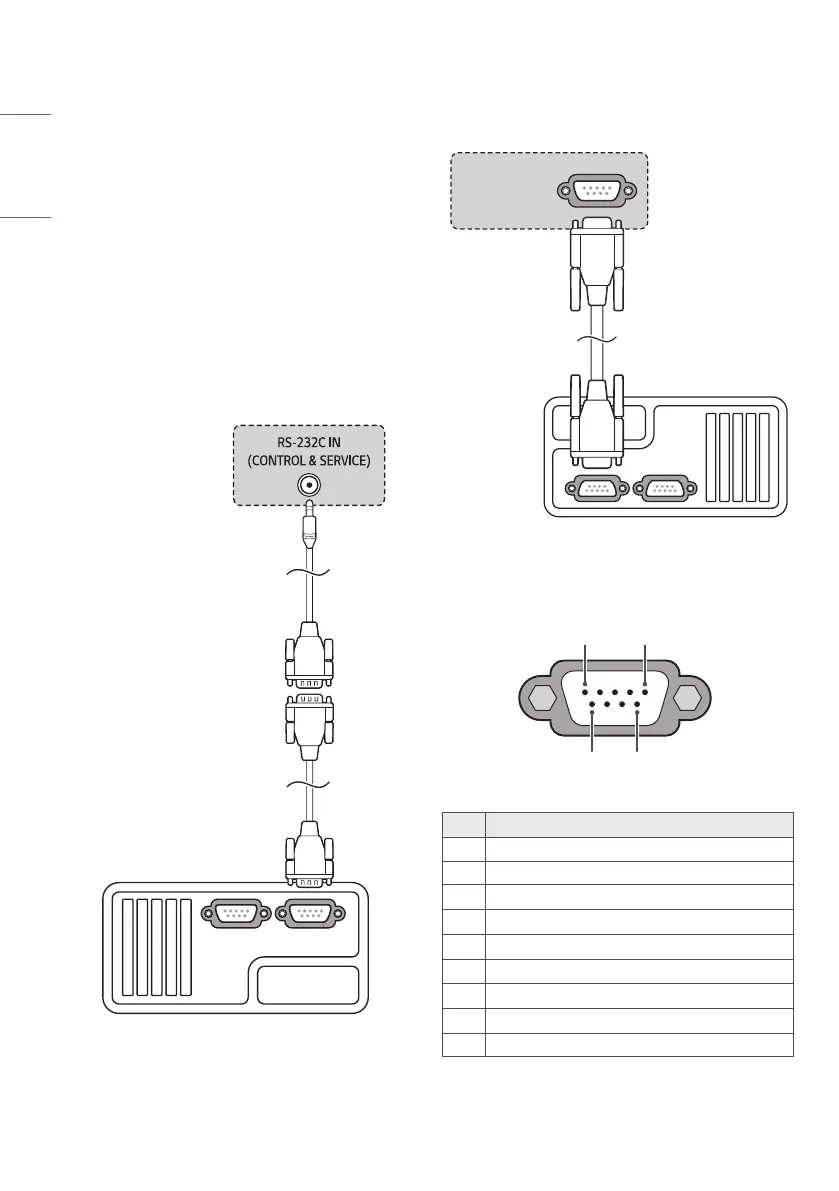 RS-232C IN
(CONTROL & SERVICE)