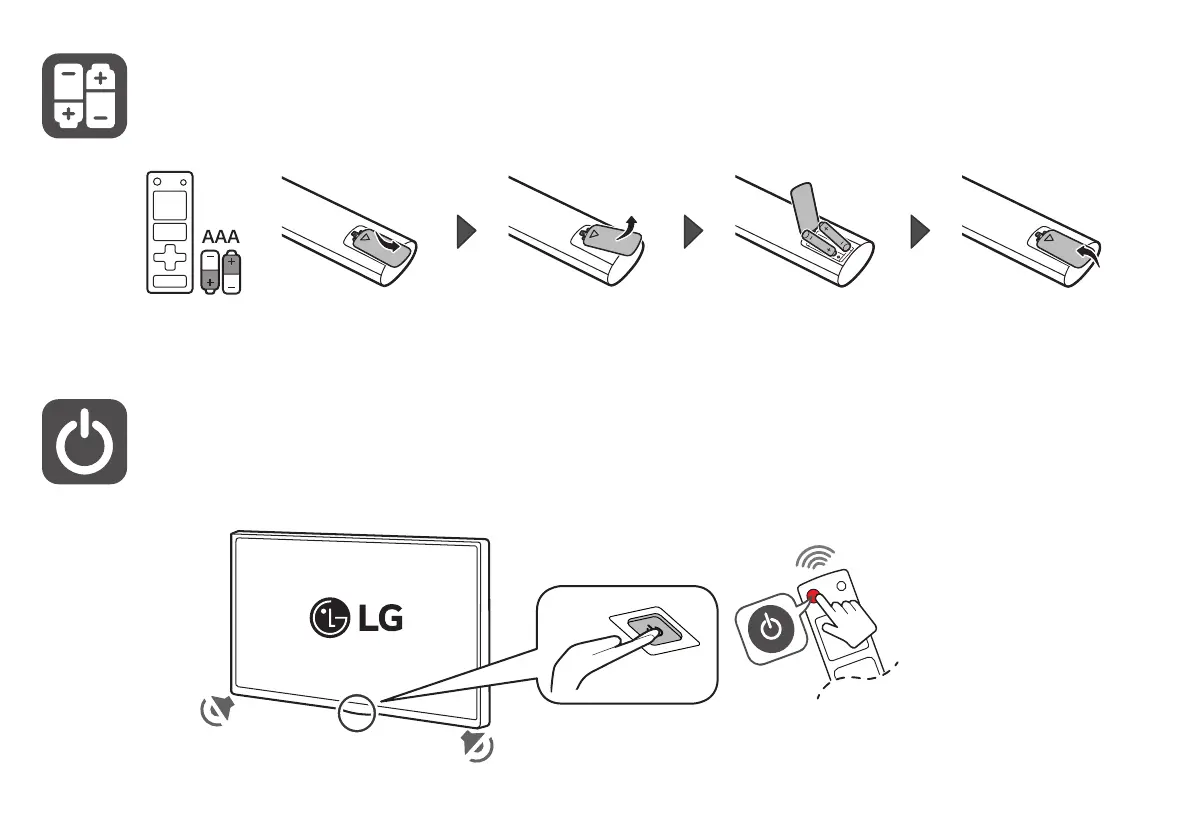 AAA

LG