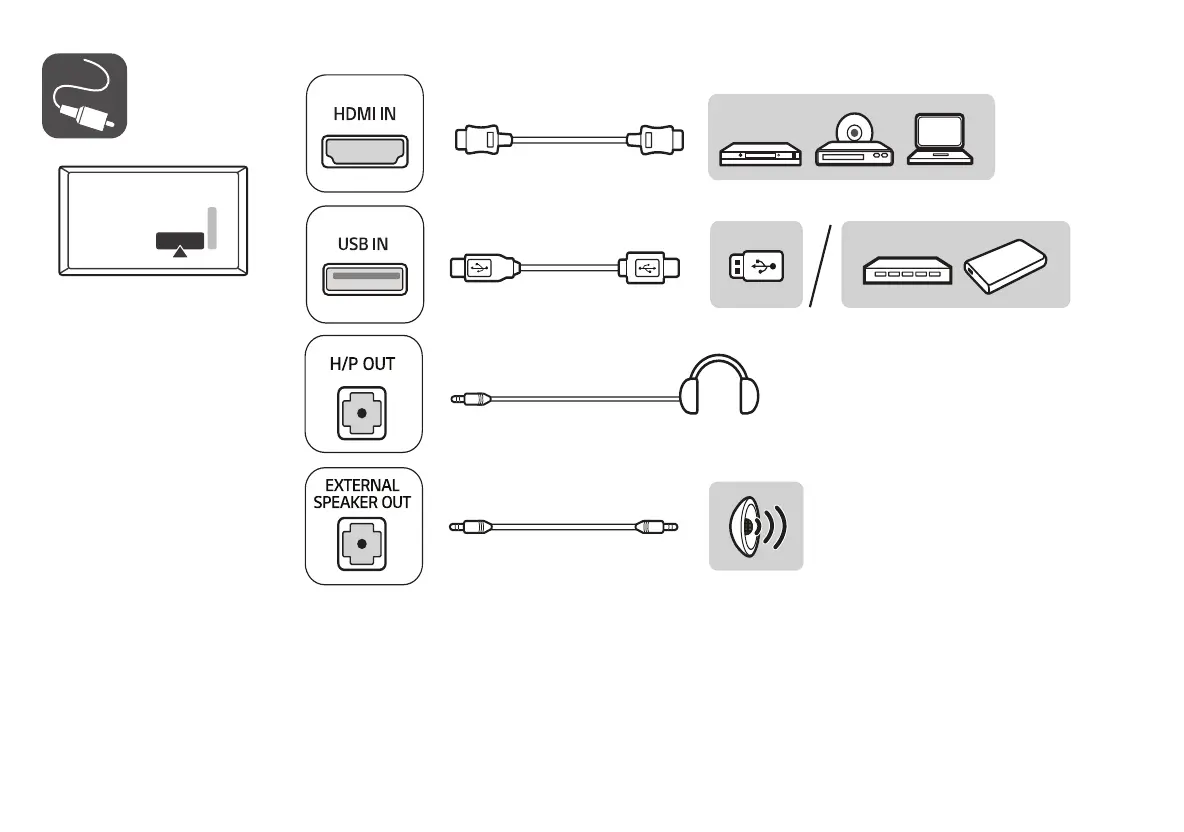 HDMI IN

USB IN

H/P OUT

EXTERNAL SPEAKER OUT