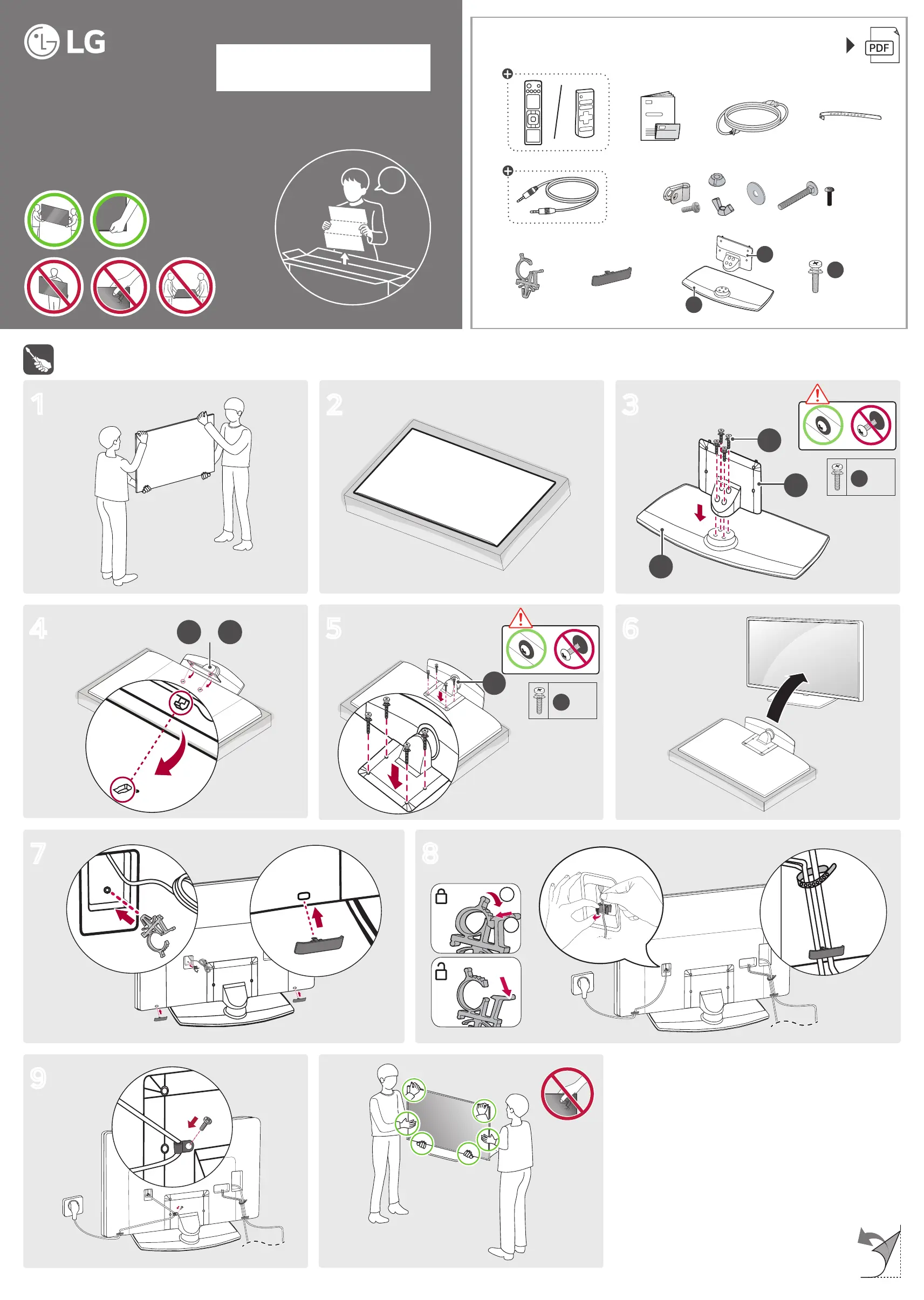 LG

PDF

1

2

3

4

5

6

7

8

9