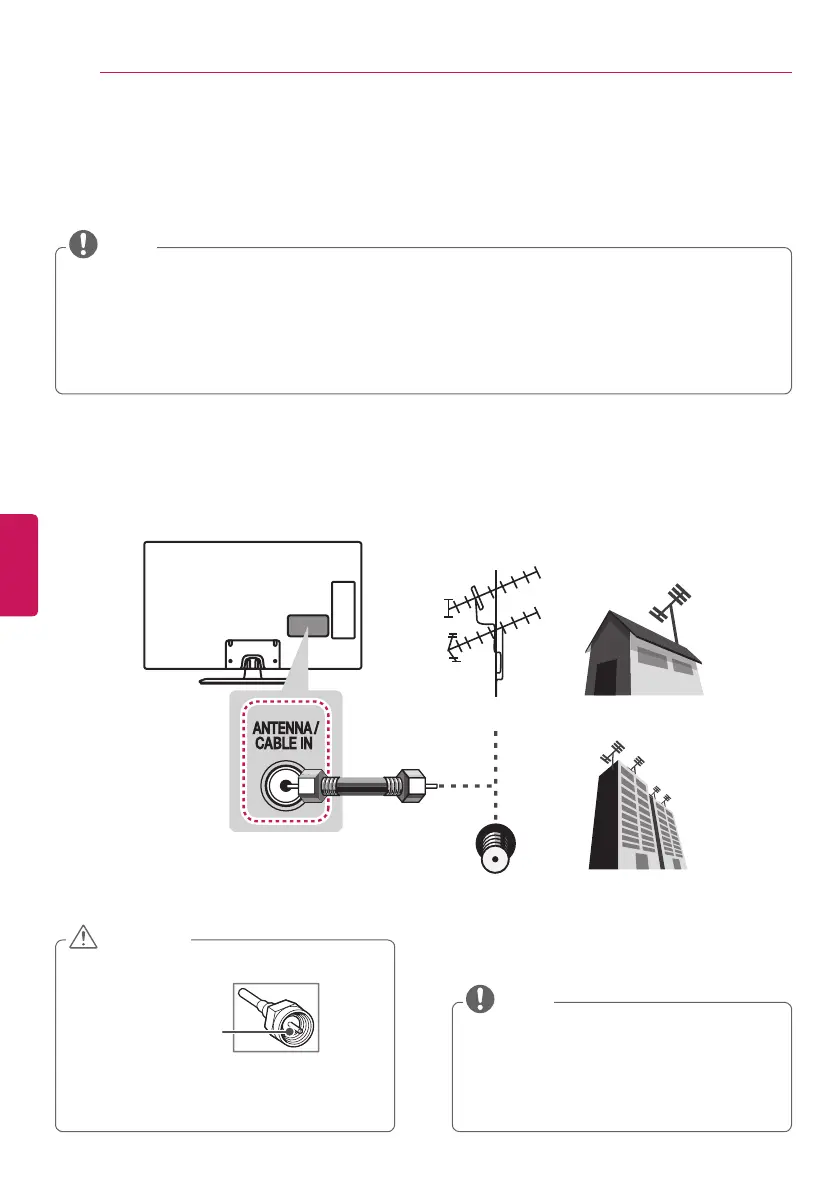 ANTENNA /
CABLE IN