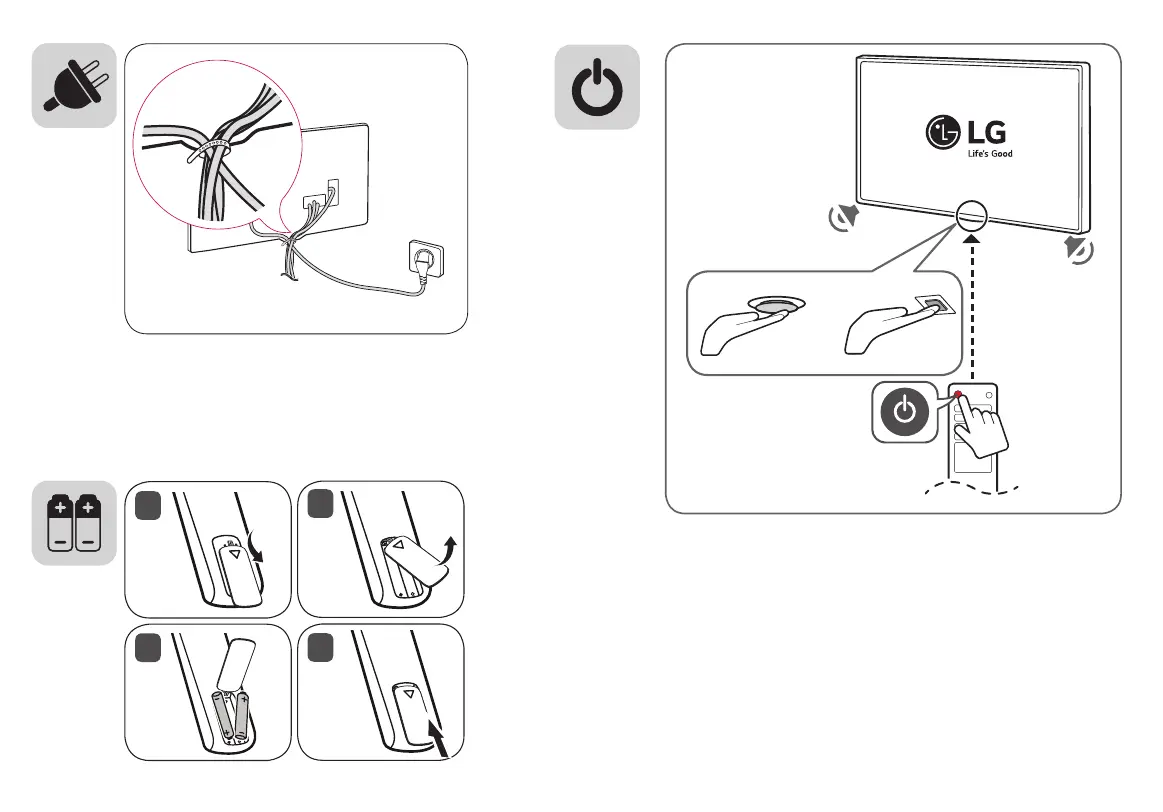 LG
Life's Good