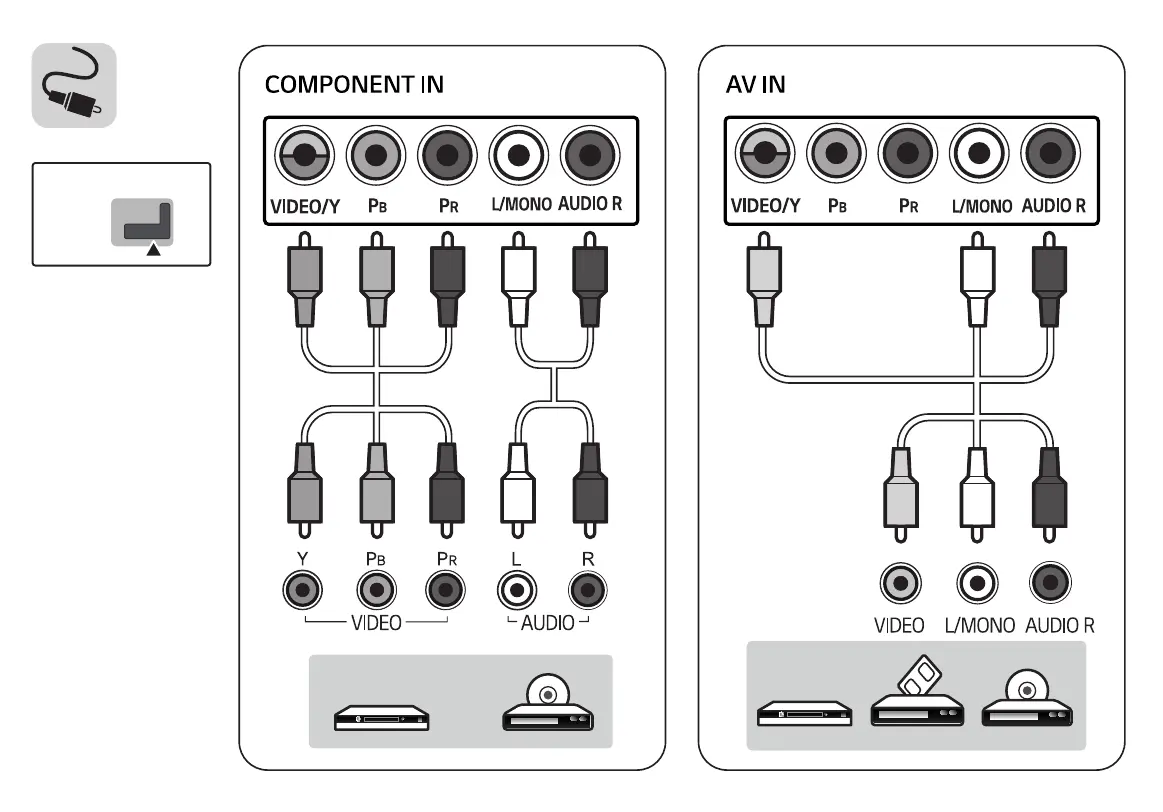 COMPONENT IN

VIDEO/Y $P_B$ $P_R$ L/MONO AUDIO R

Y $P_B$ $P_R$ L R

VIDEO AUDIO

AV IN

VIDEO/Y $P_B$ $P_R$ L/MONO AUDIO R

VIDEO L/MONO AUDIO R