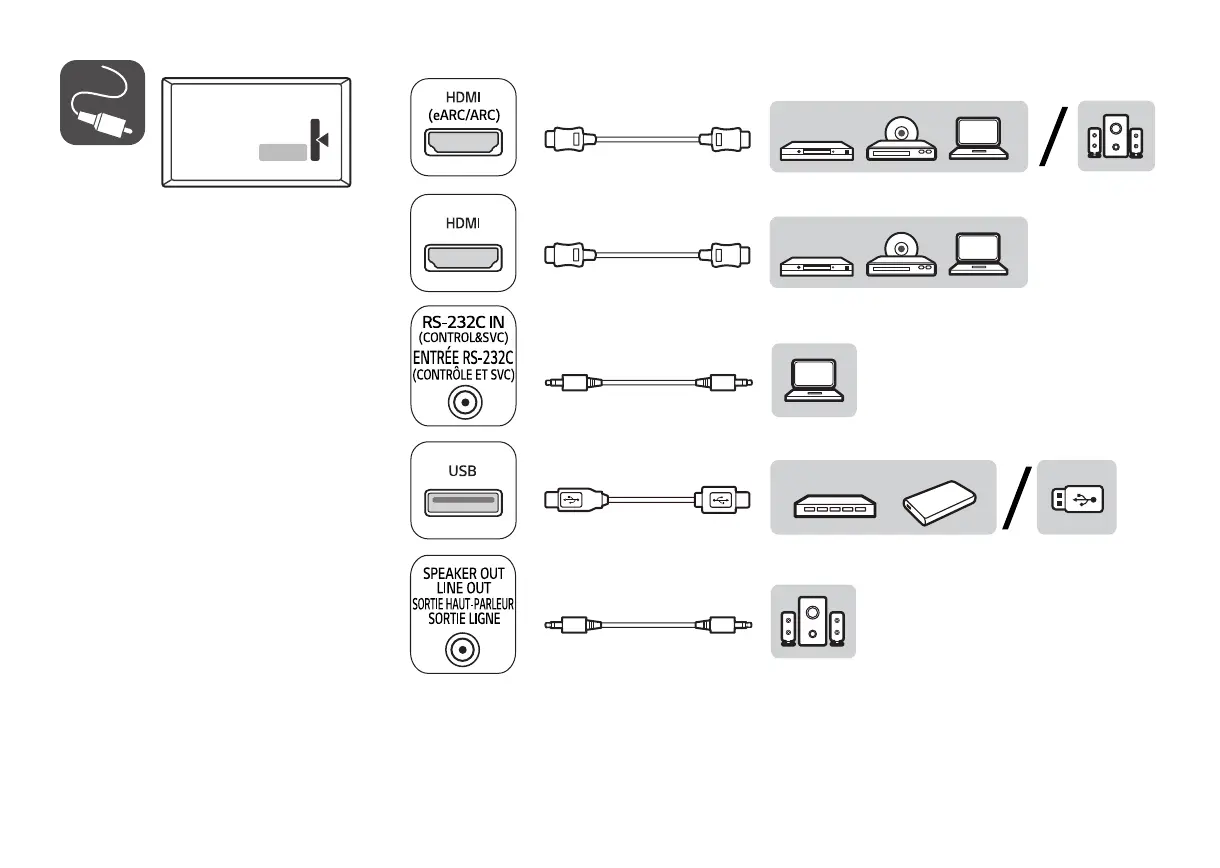 HDMI
(eARC/ARC)

HDMI

RS-232C IN
(CONTROL&SVC)
ENTRÉE RS-232C
(CONTRÔLE ET SVC)

USB

SPEAKER OUT
LINE OUT
SORTIE HAUT-PARLEUR
SORTIE LIGNE