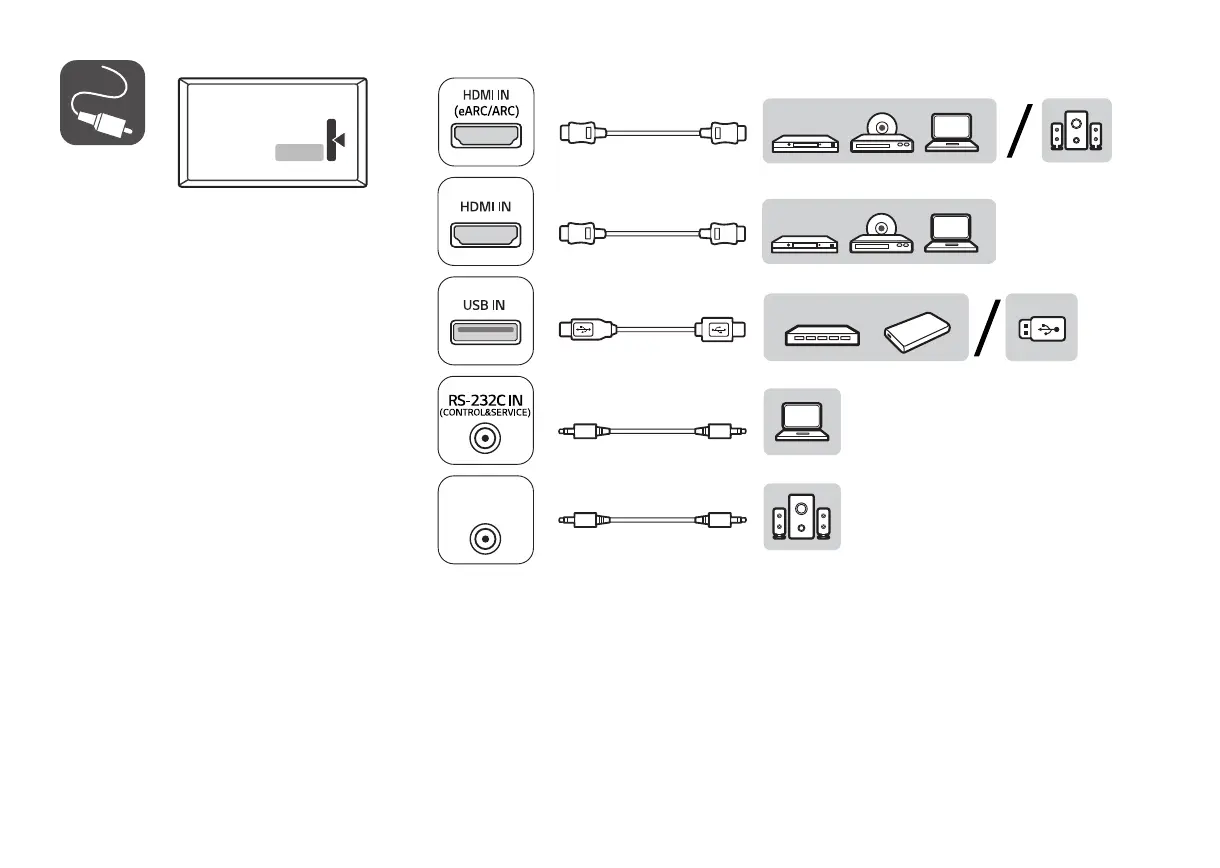 HDMI IN
(eARC/ARC)

HDMI IN

USB IN

RS-232C IN
(CONTROL&SERVICE)