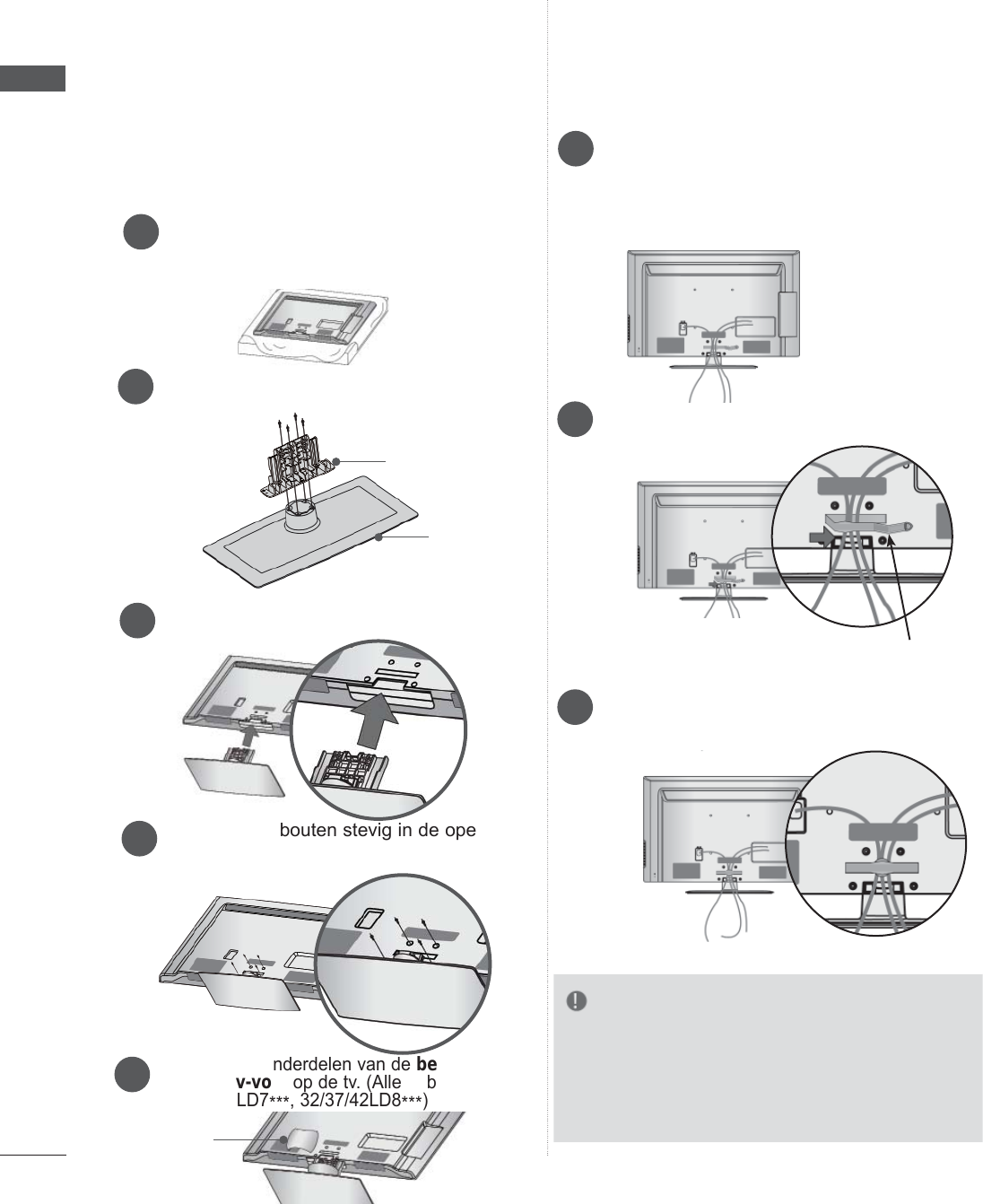 bouten stevig in de ope

nderdelen van de **be** **v-vo** op de tv. (Alle b LD7***, 32/37/42LD8***)