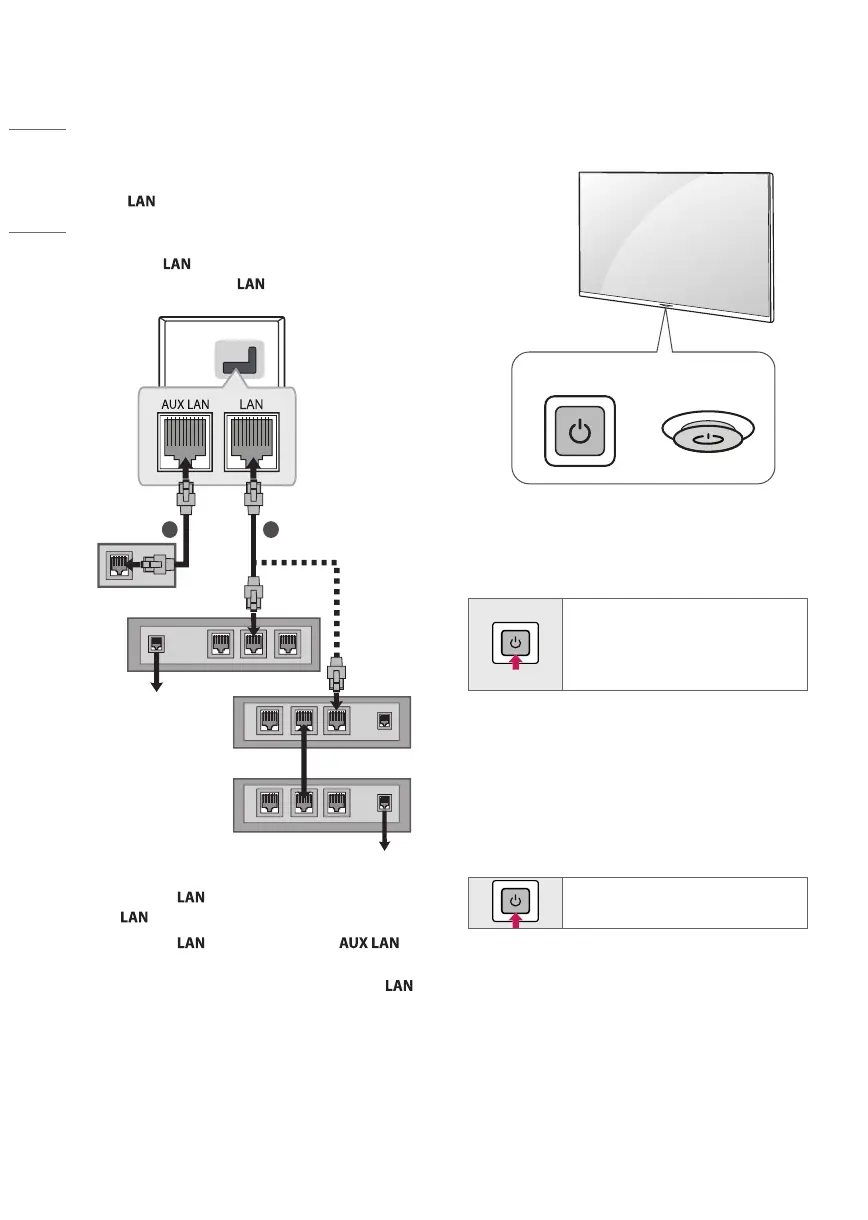 LAN

LAN
LAN

AUX LAN
LAN

LAN
LAN
LAN
AUX LAN

LAN