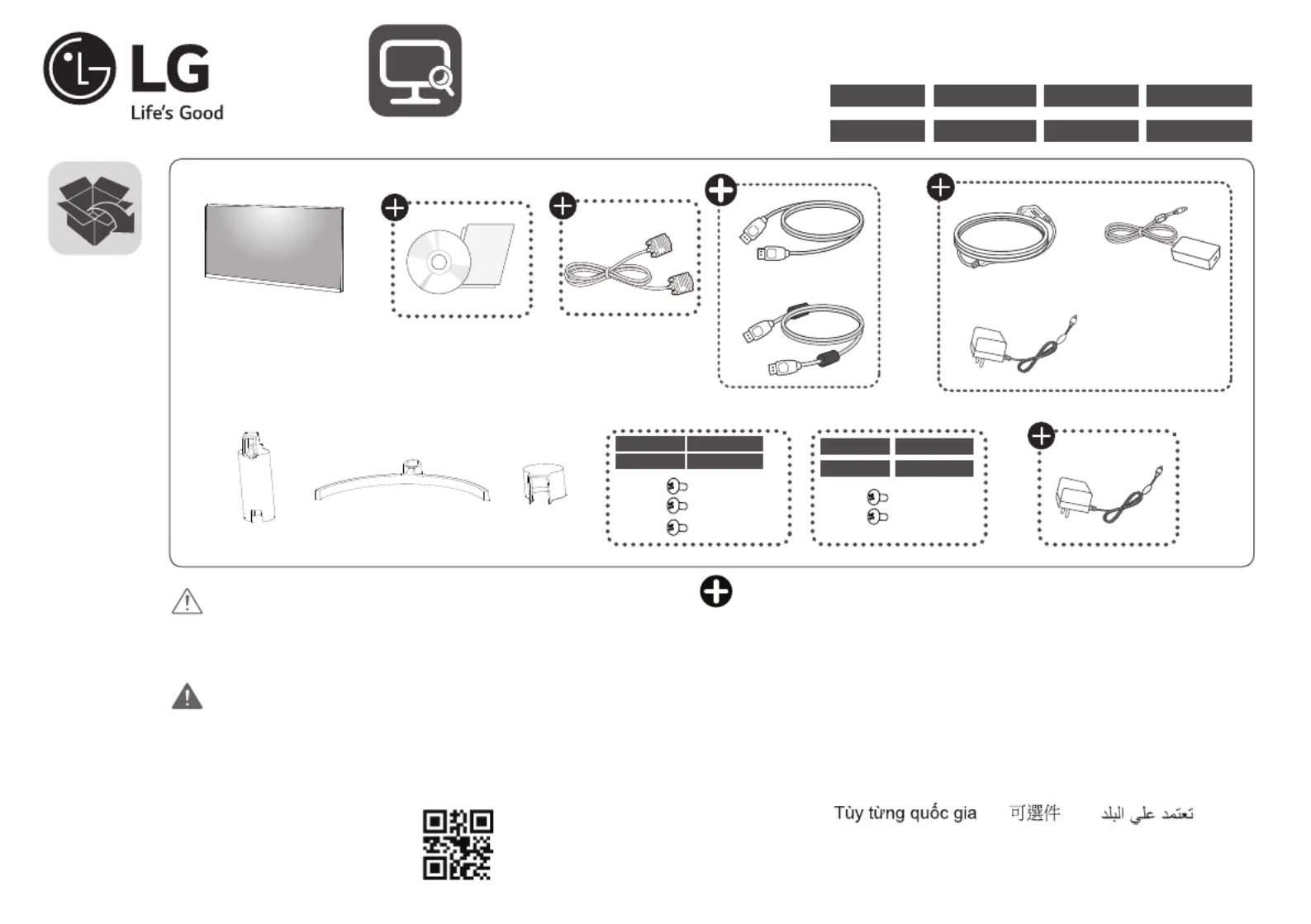 LG
Life's Good

Tùy từng quốc gia 可選件 تعتمد علي البلد