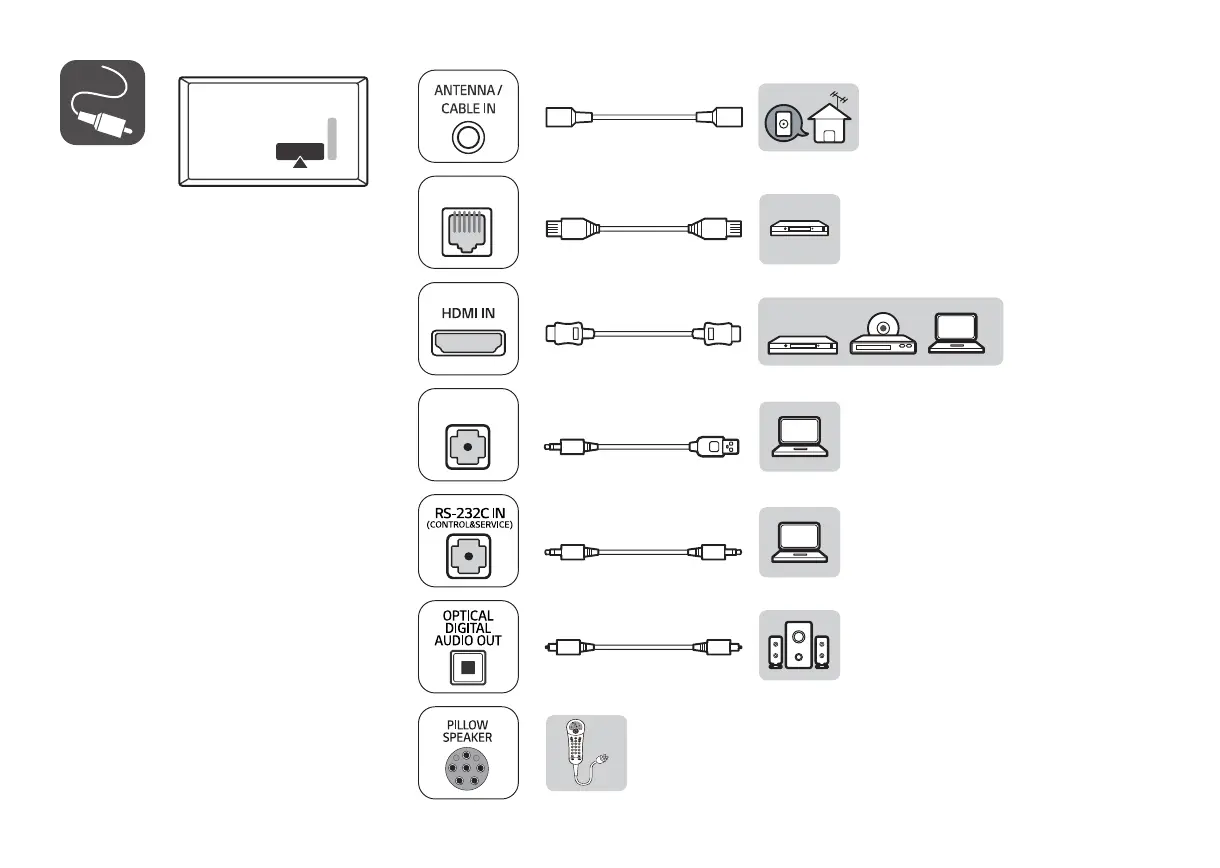 ANTENNA / CABLE IN

HDMI IN

RS-232C IN
(CONTROL&SERVICE)

OPTICAL DIGITAL AUDIO OUT

PILLOW SPEAKER