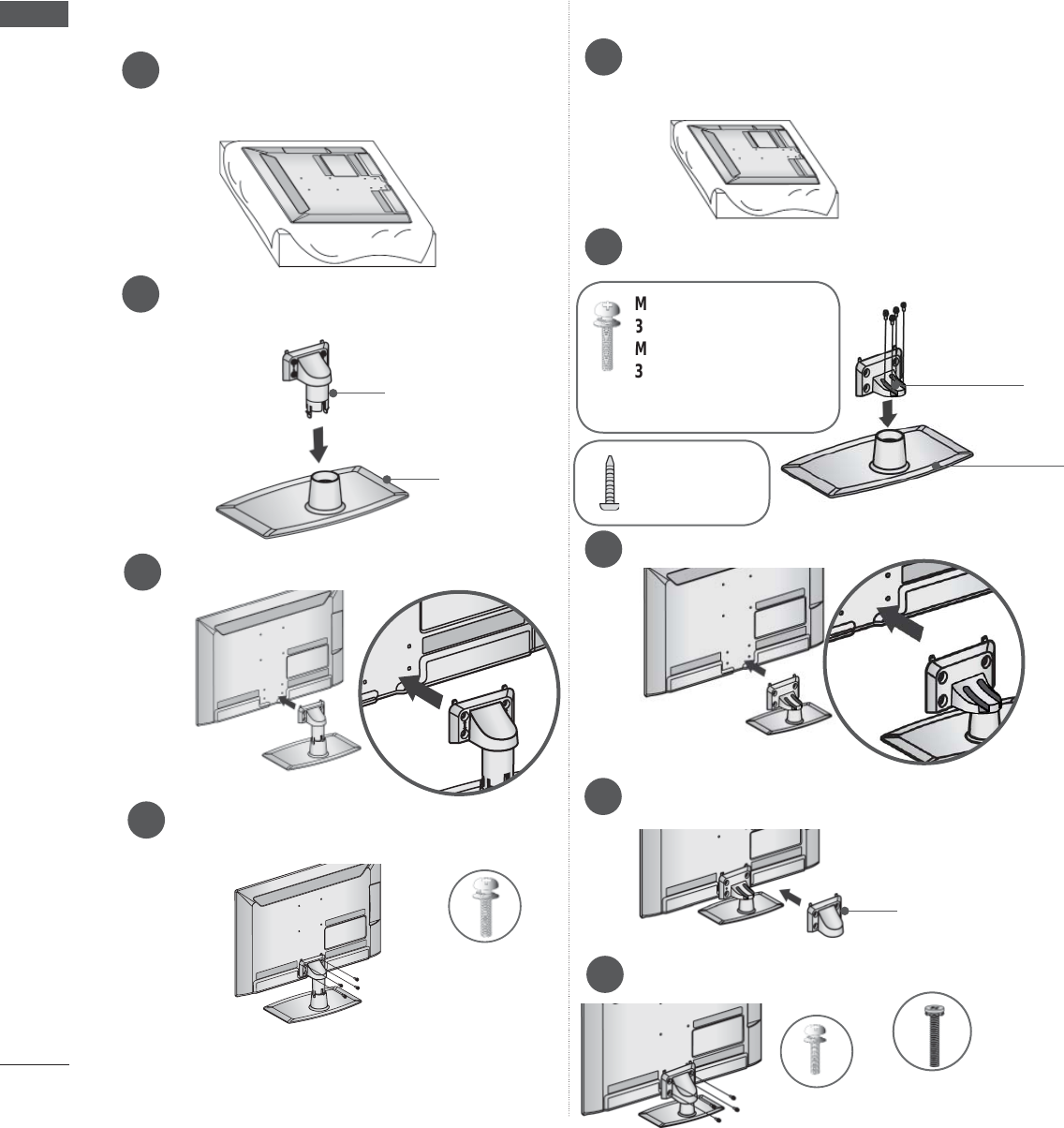 M
3
M
3