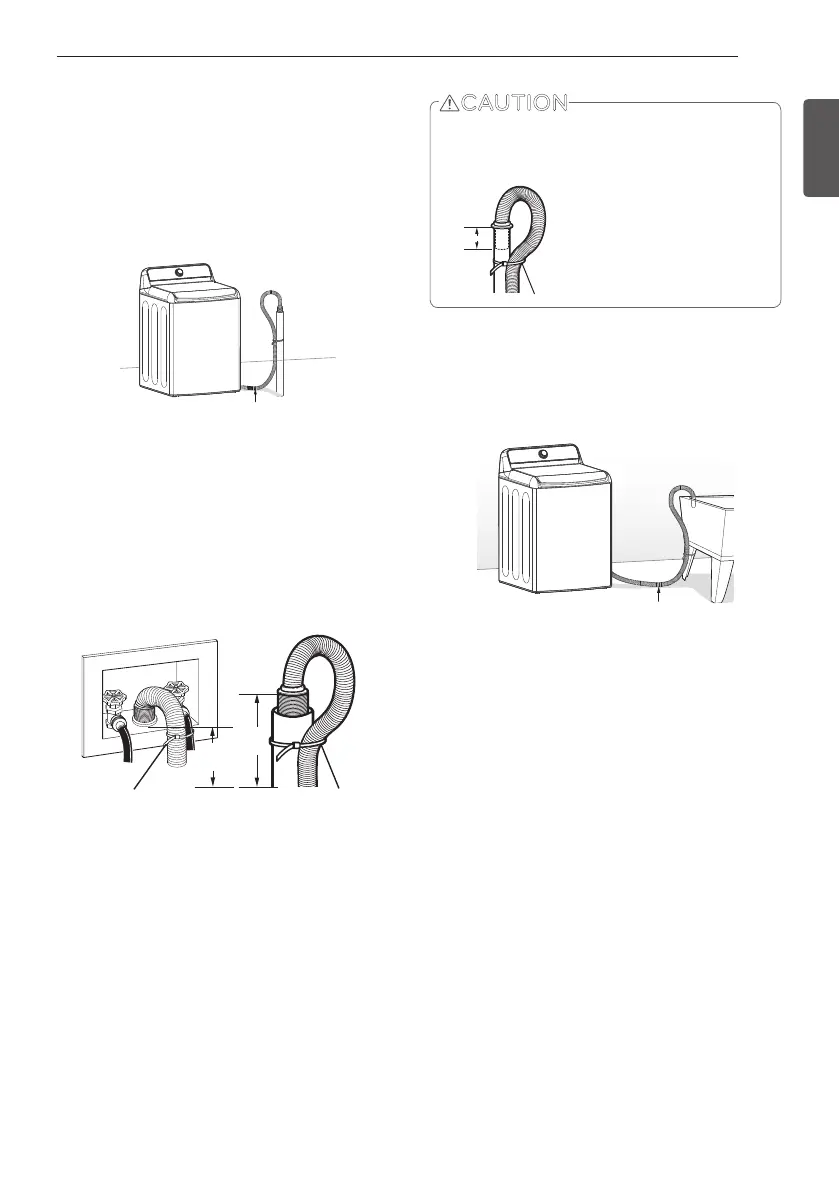 CAUTION