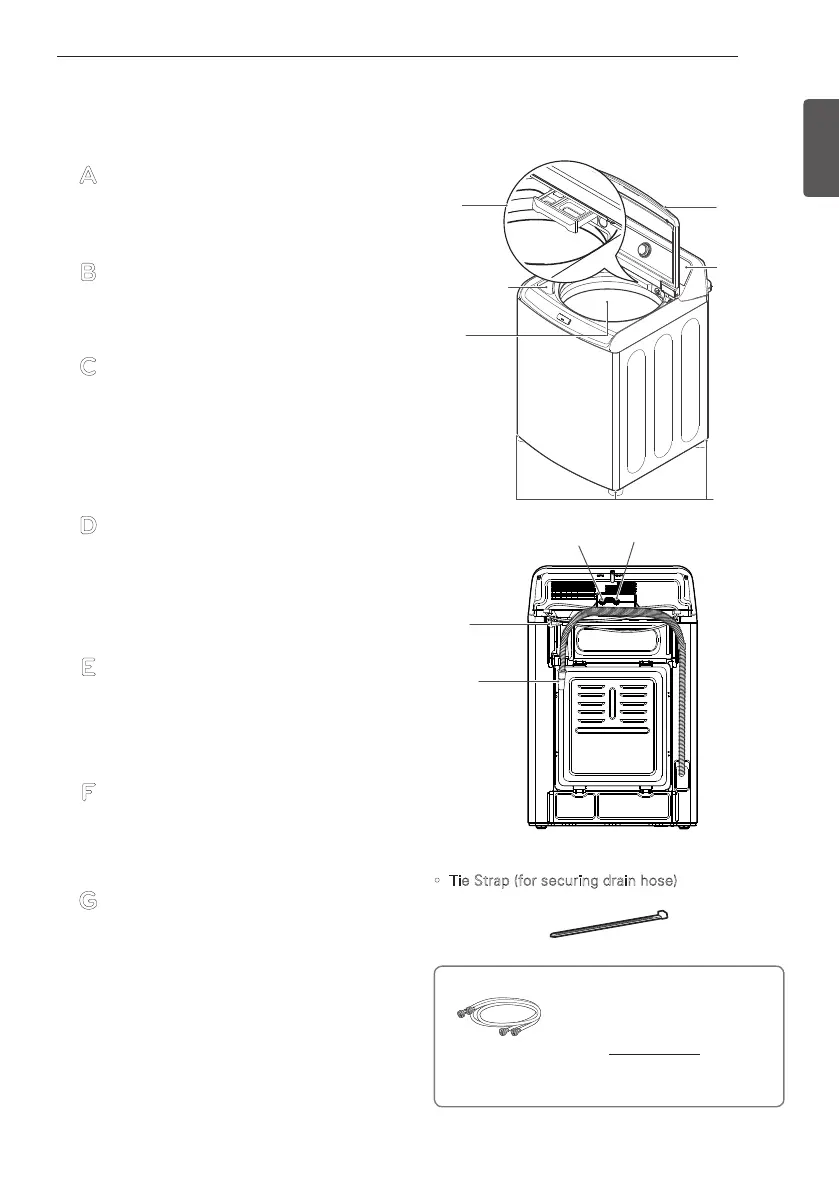 A

B

C

D

E

F

G

Tie Strap (for securing drain hose)