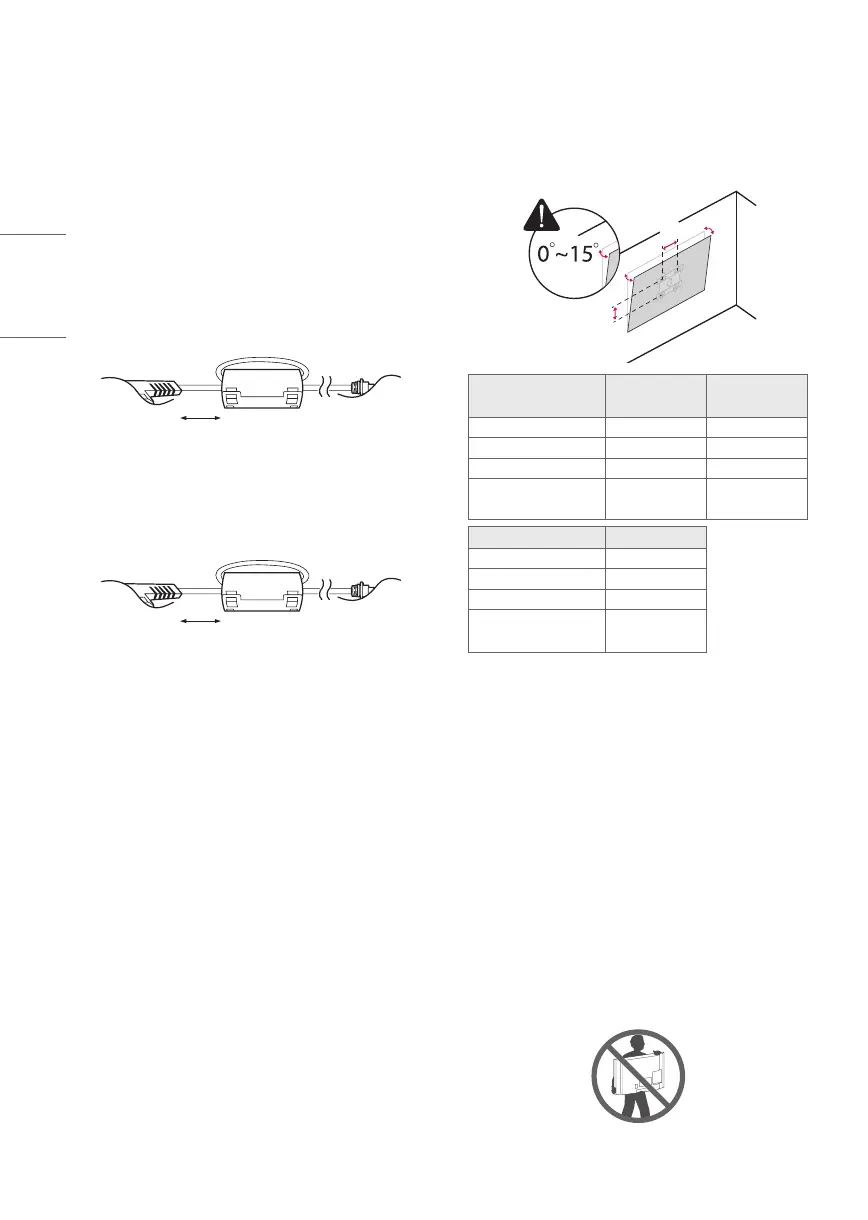 0°~15°