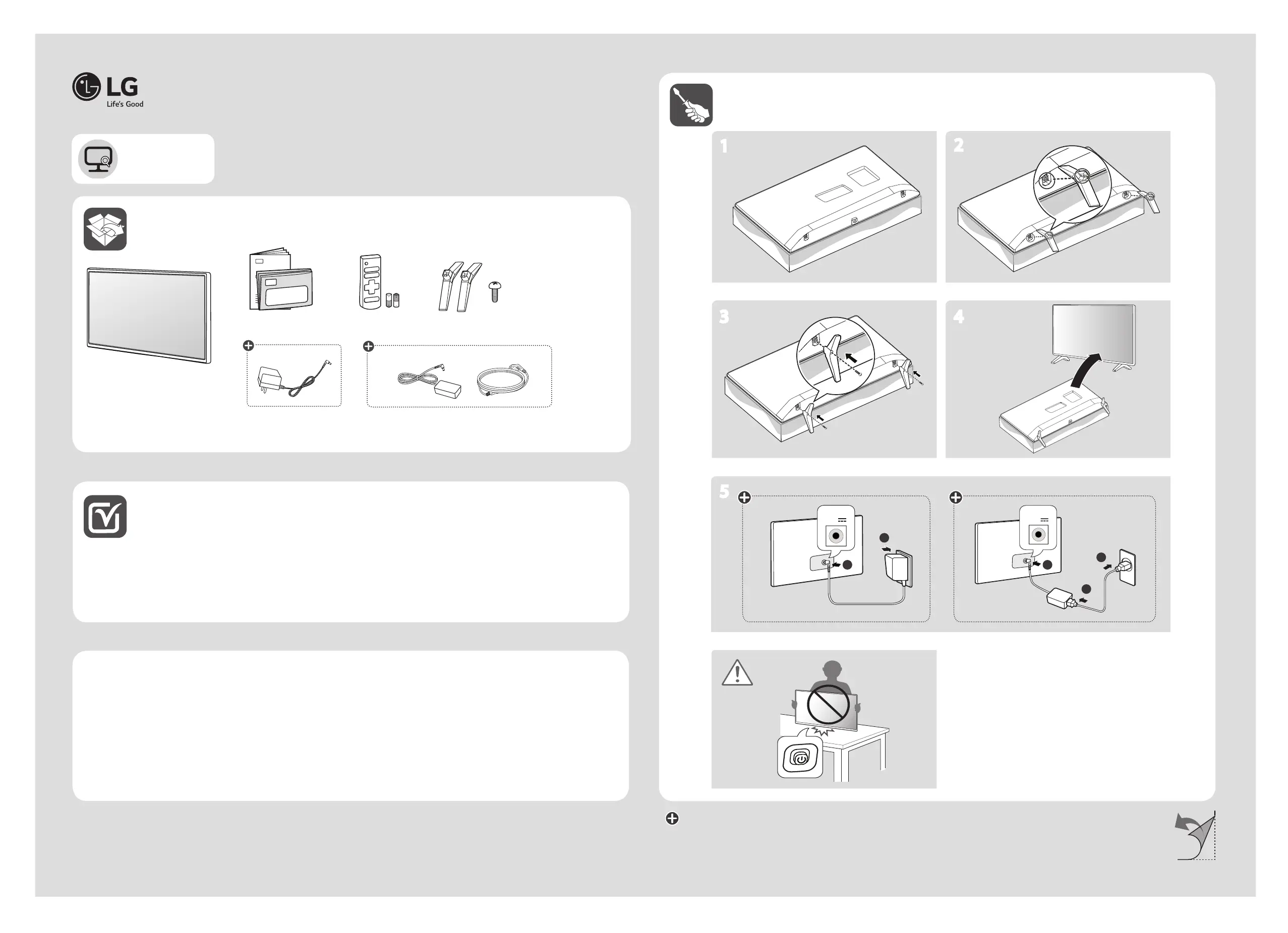 LG
Life's Good

1

2

3

4

5