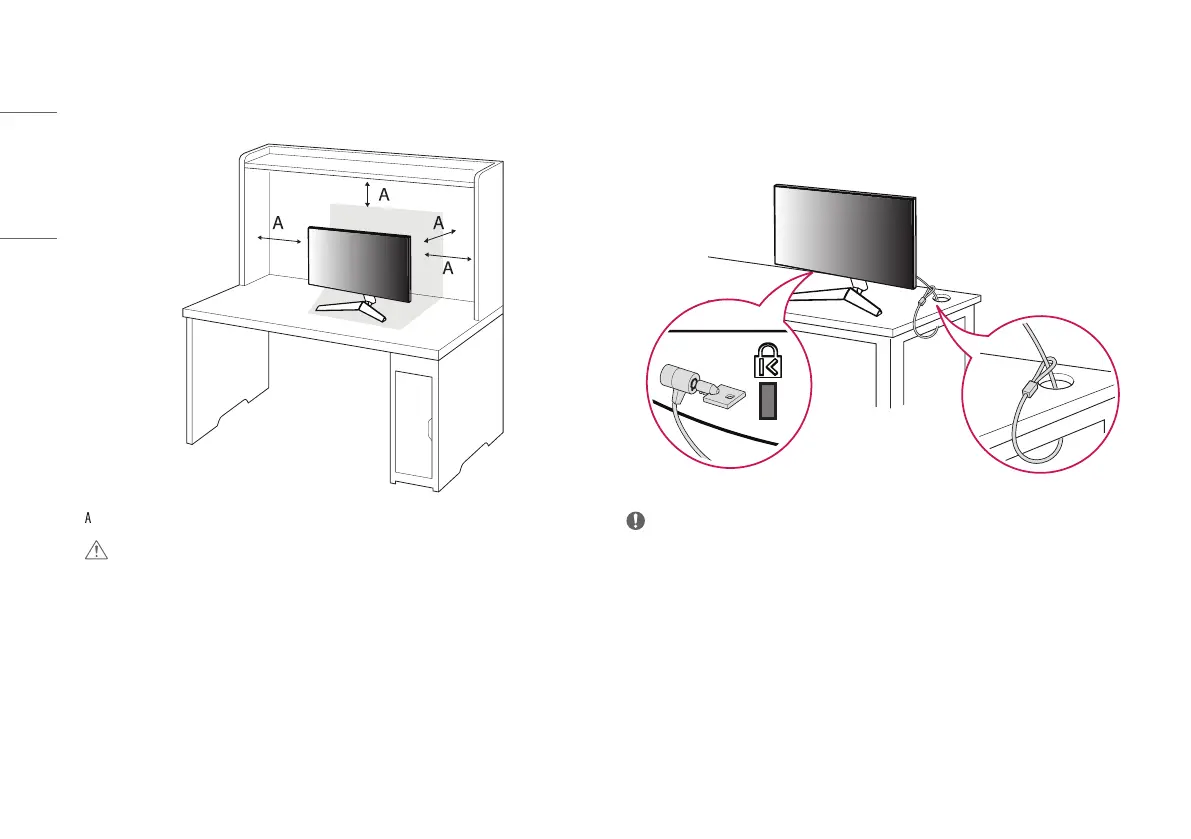 A

A

A

A

A