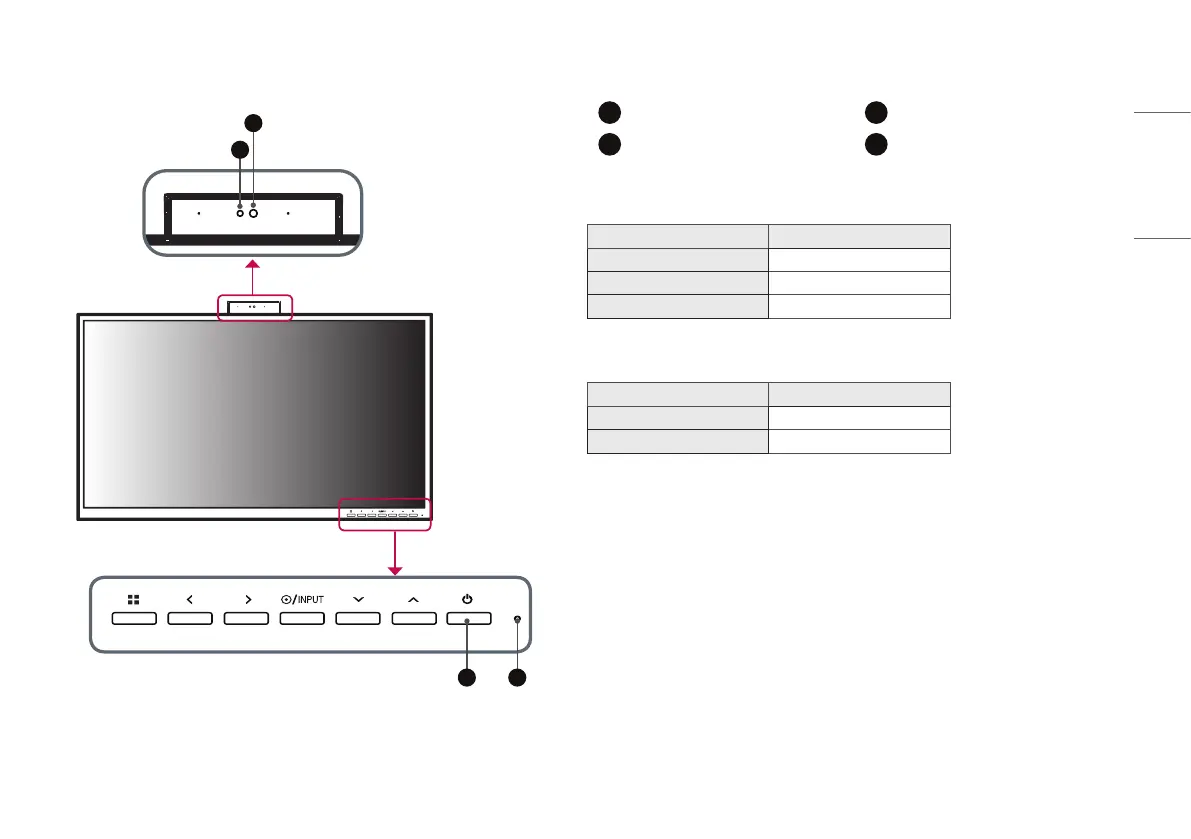 INPUT