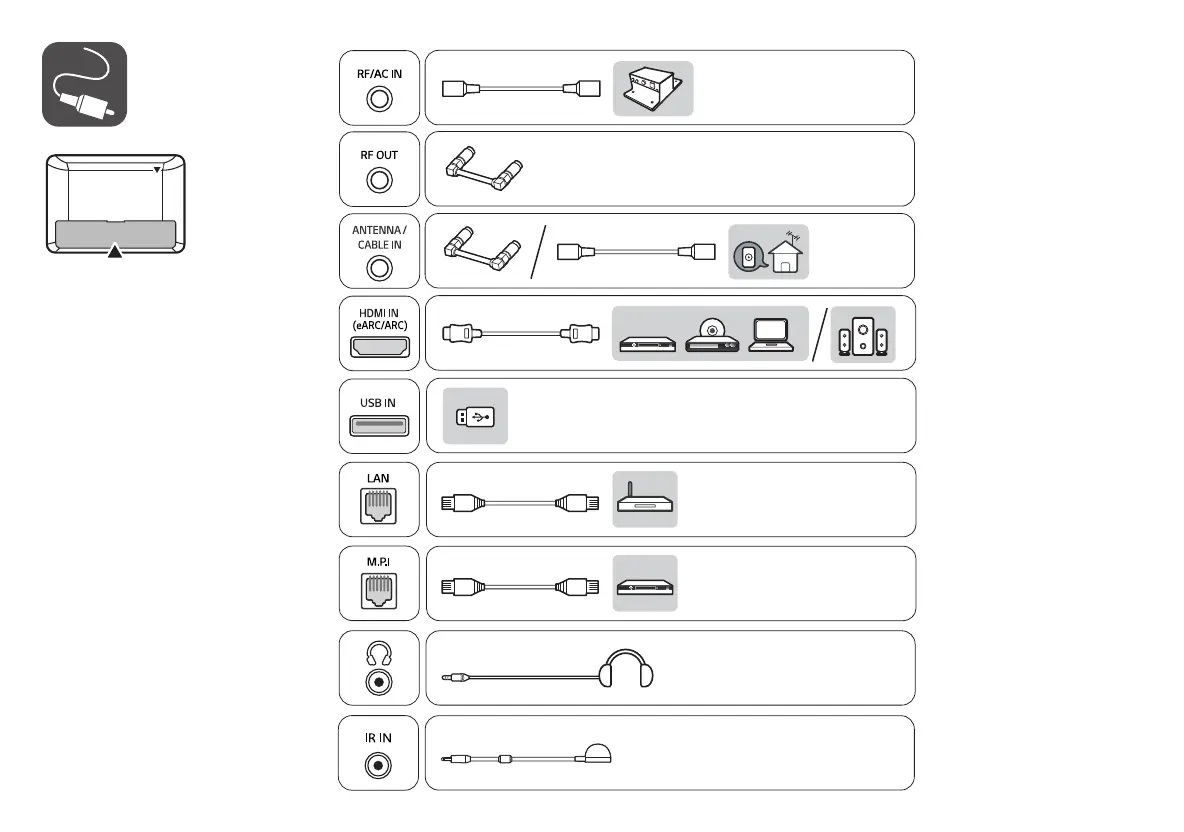 RF/AC IN

RF OUT

ANTENNA / CABLE IN

HDMI IN (eARC/ARC)

USB IN

LAN

M.P.I

IR IN