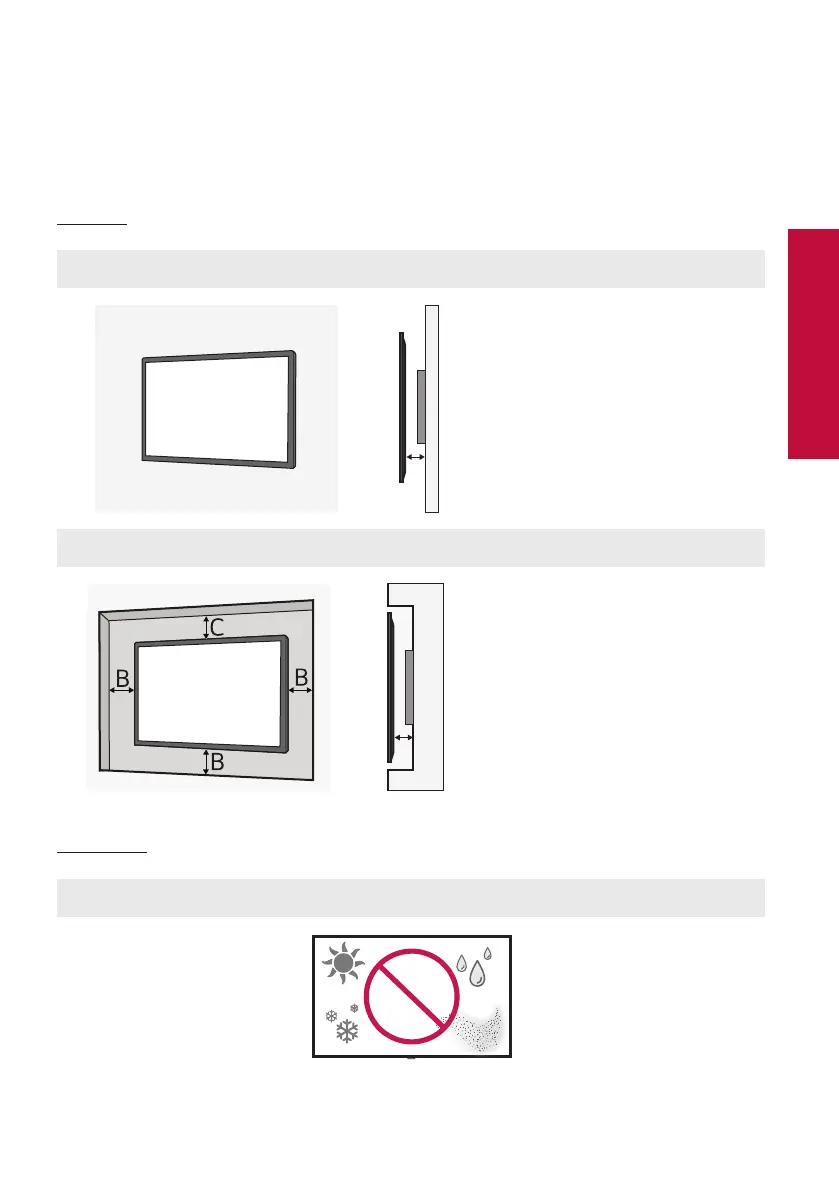 C
B
B
B