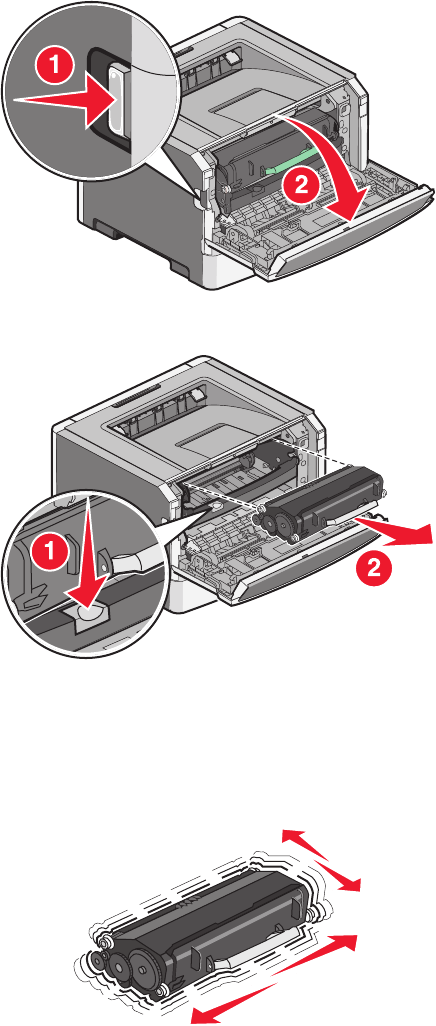 1
2
1
2