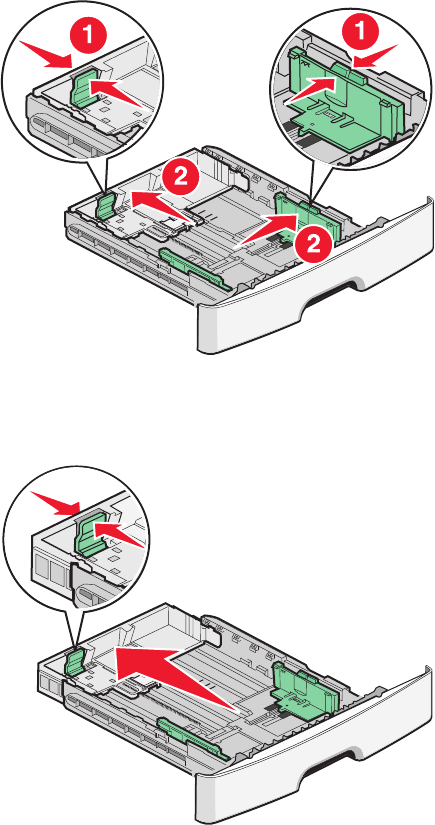 1
1
2
2