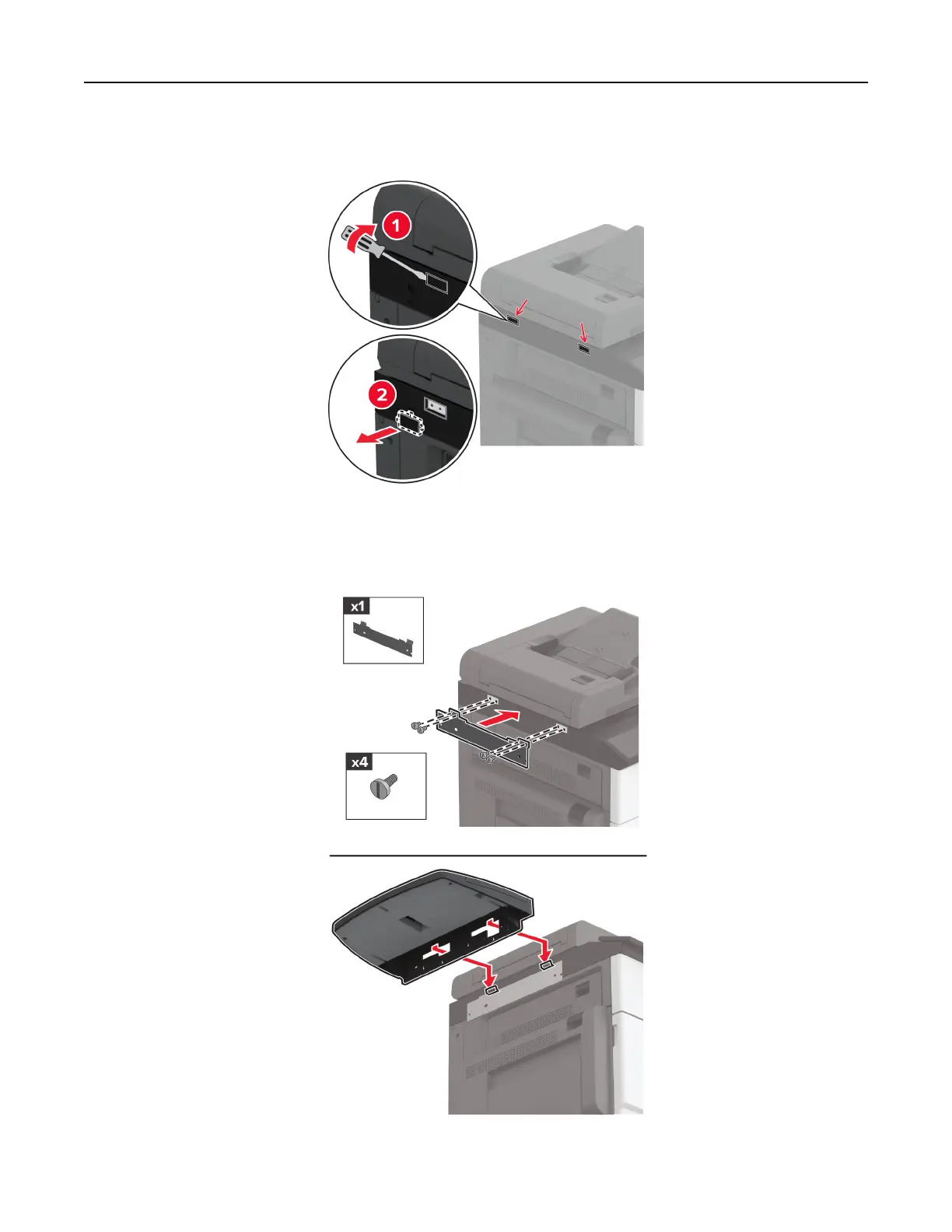 1

2

x1

x4