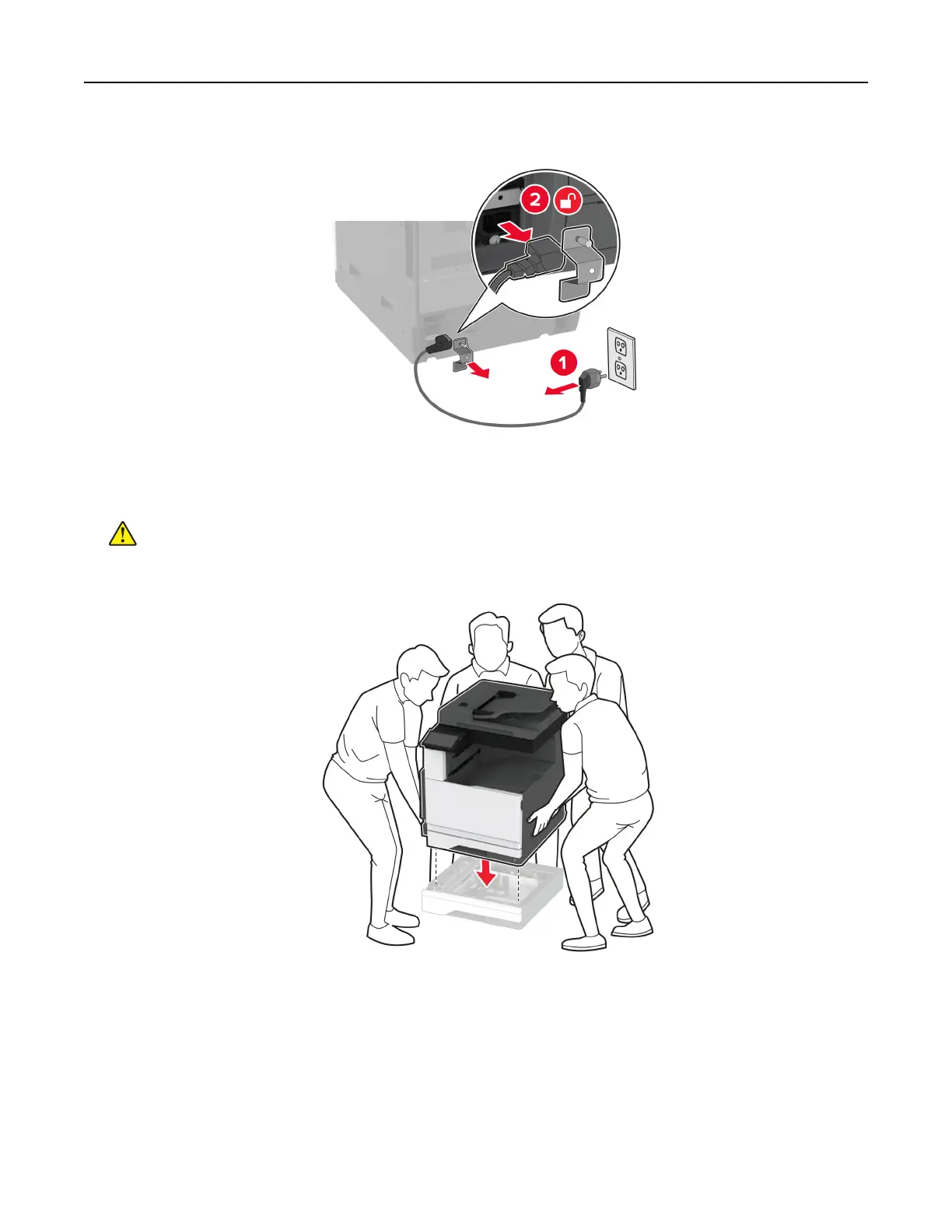 2

1