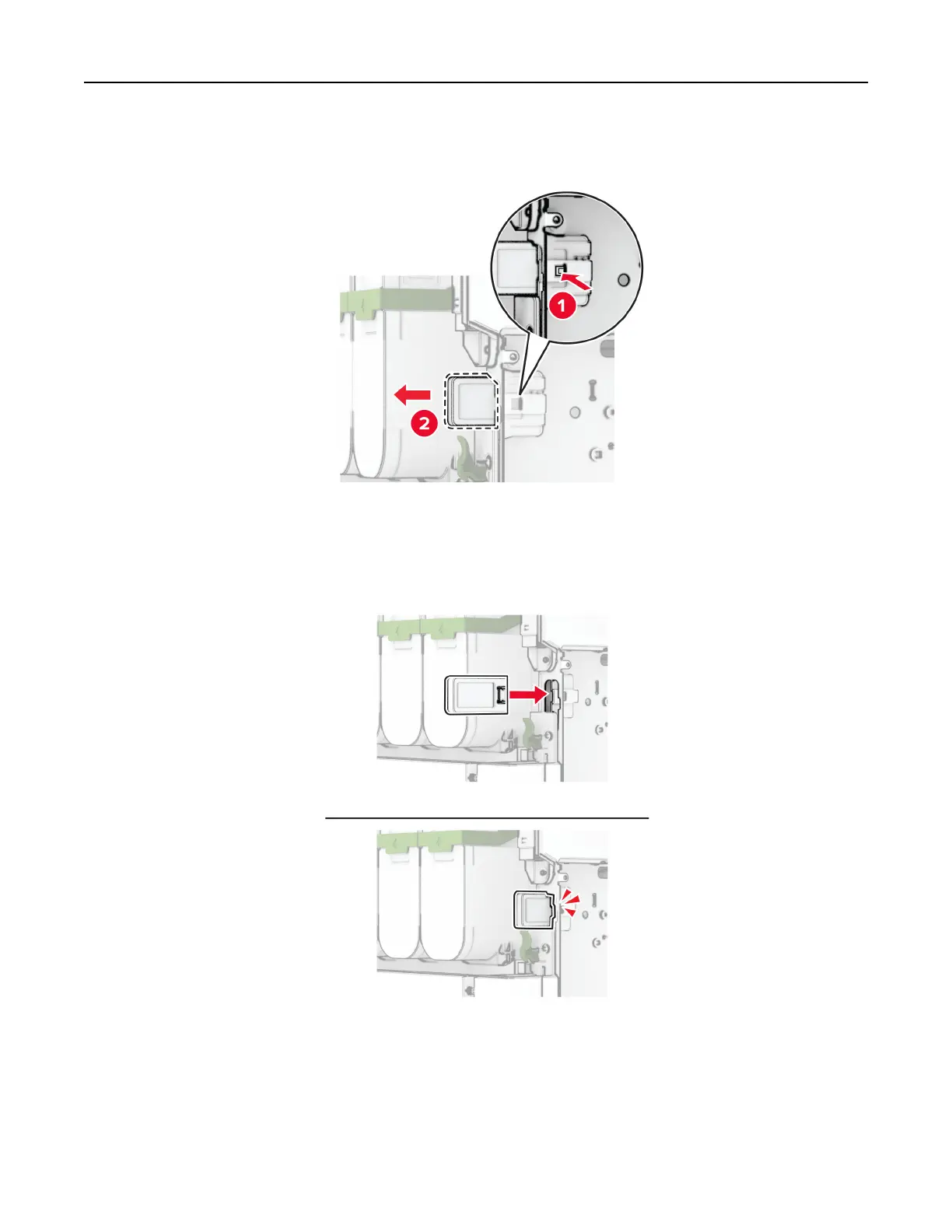 1

2