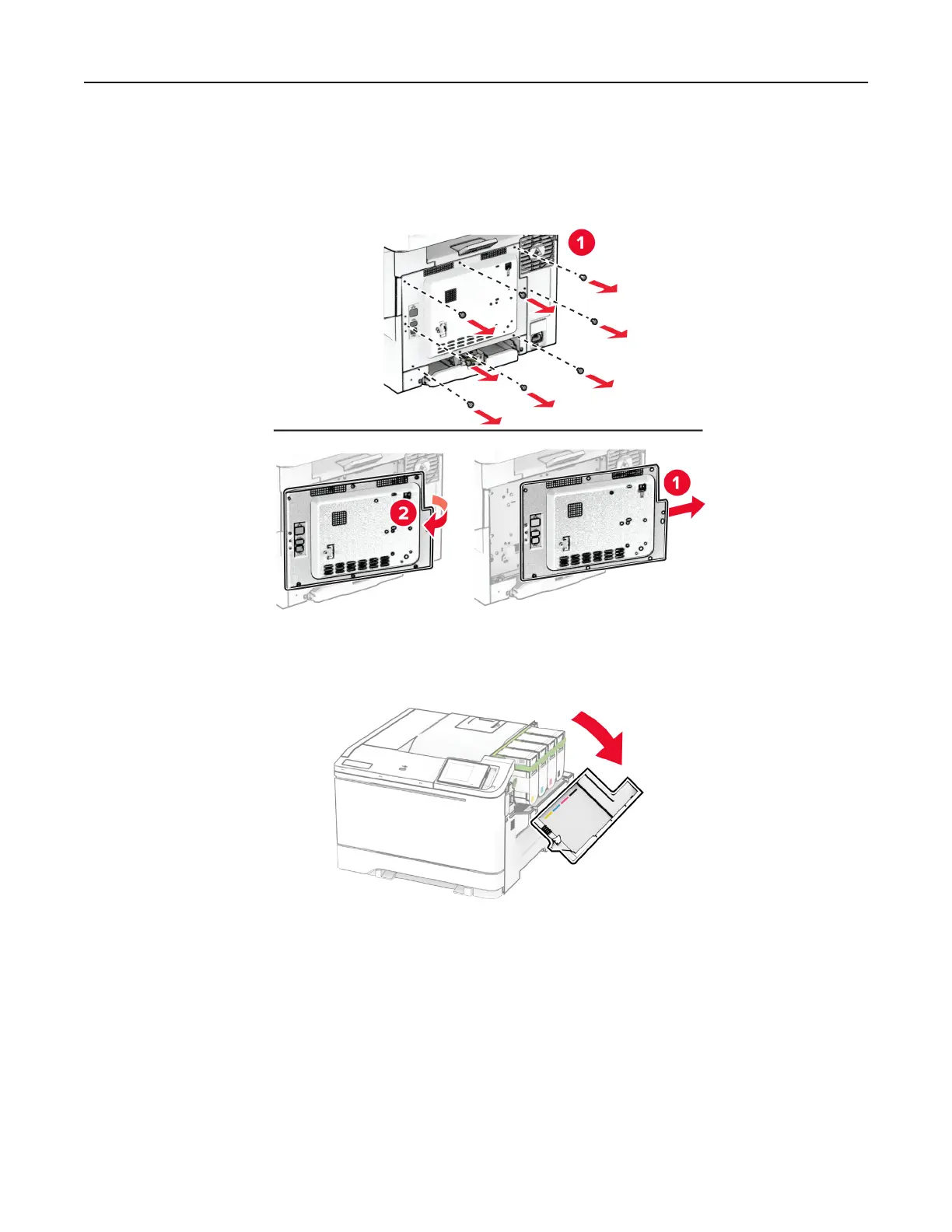 1

2

1