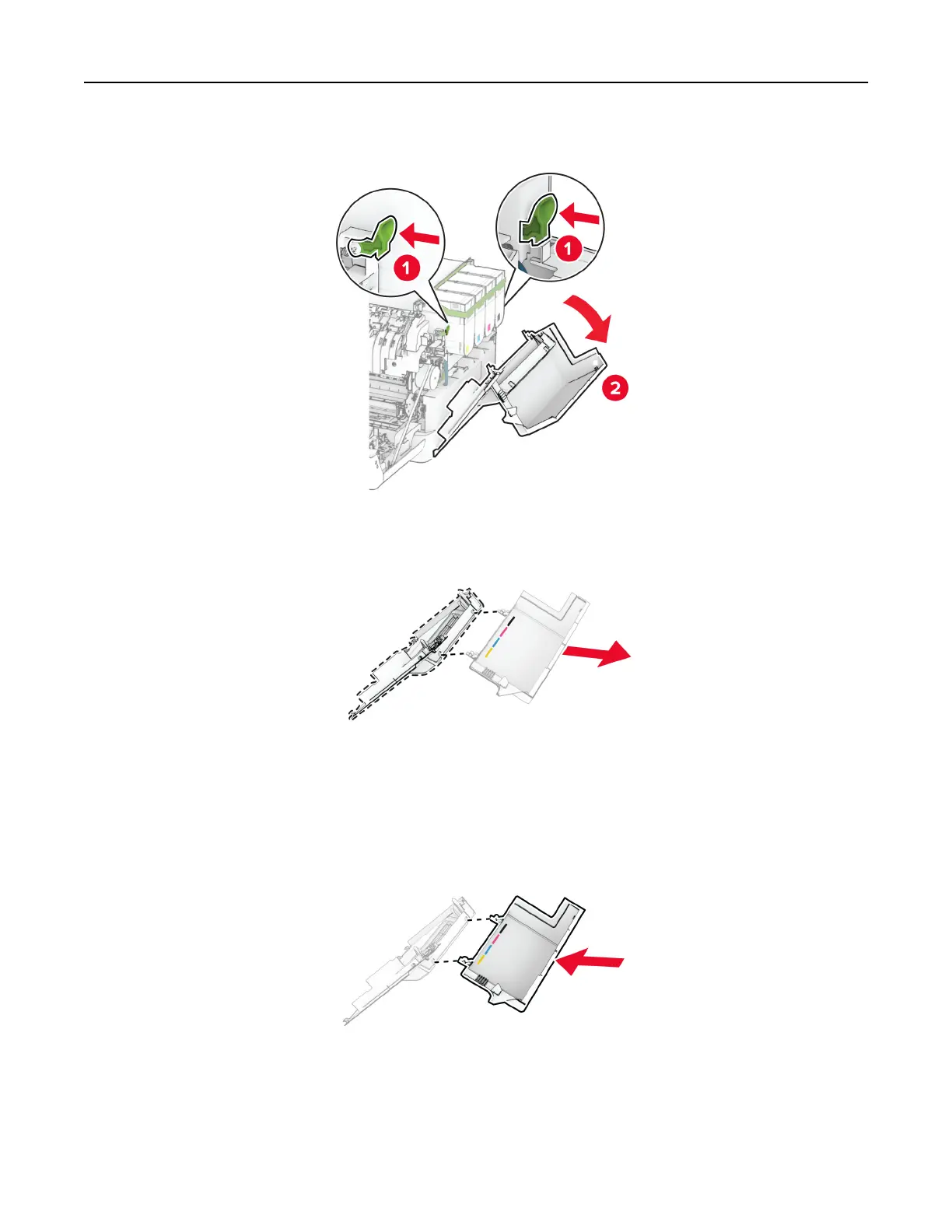 1

1

2